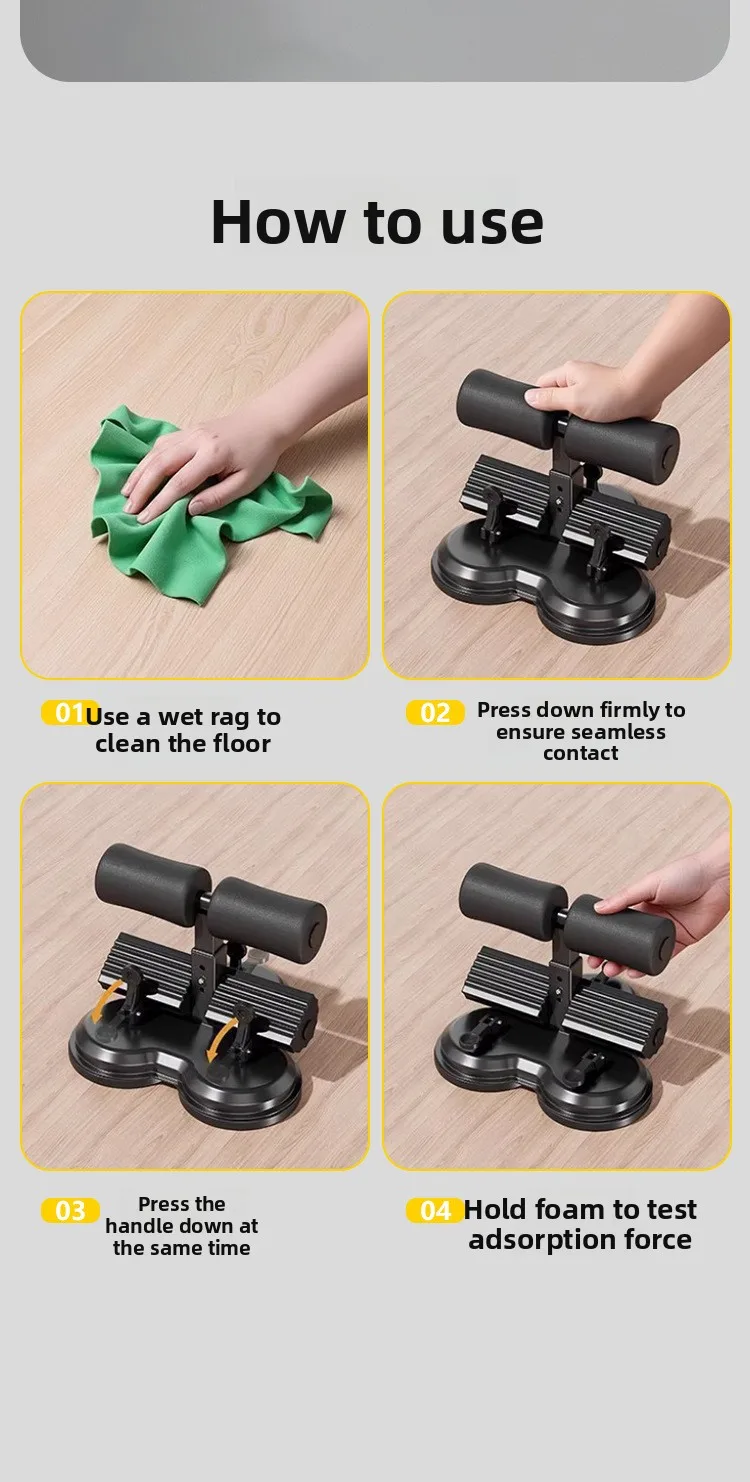 How to use

01 Use a wet rag to clean the floor

02 Press down firmly to ensure seamless contact

03 Press the handle down at the same time

04 Hold foam to test adsorption force