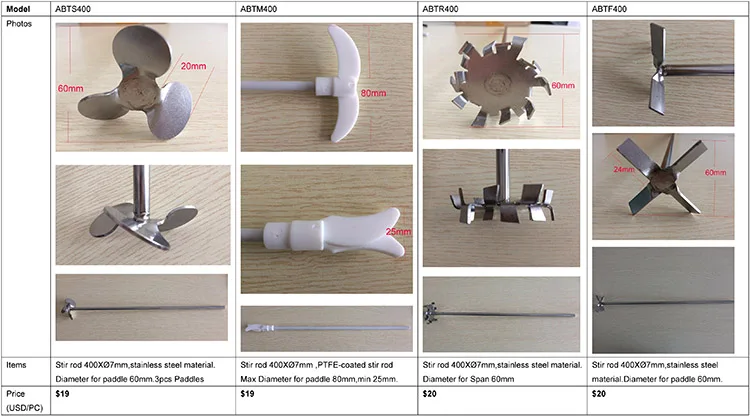 | Model | ABTS400 | ABTM400 | ABTR400 | ABTF400 |
|---|---|---|---|---|
| Photos | 60mm 20mm | 80mm 25mm | 60mm | 24mm 60mm |
| Items | Stir rod 400XØ7mm,stainless steel material. Diameter for paddle 60mm.3pcs Paddles | Stir rod 400XØ7mm ,PTFE-coated stir rod Max Diameter for paddle 80mm,min 25mm. | Stir rod 400XØ7mm,stainless steel material. Diameter for Span 60mm | Stir rod 400XØ7mm,stainless steel material.Diameter for paddle 60mm. |
| Price (USD/PC) | $19 | $19 | $20 | $20 |