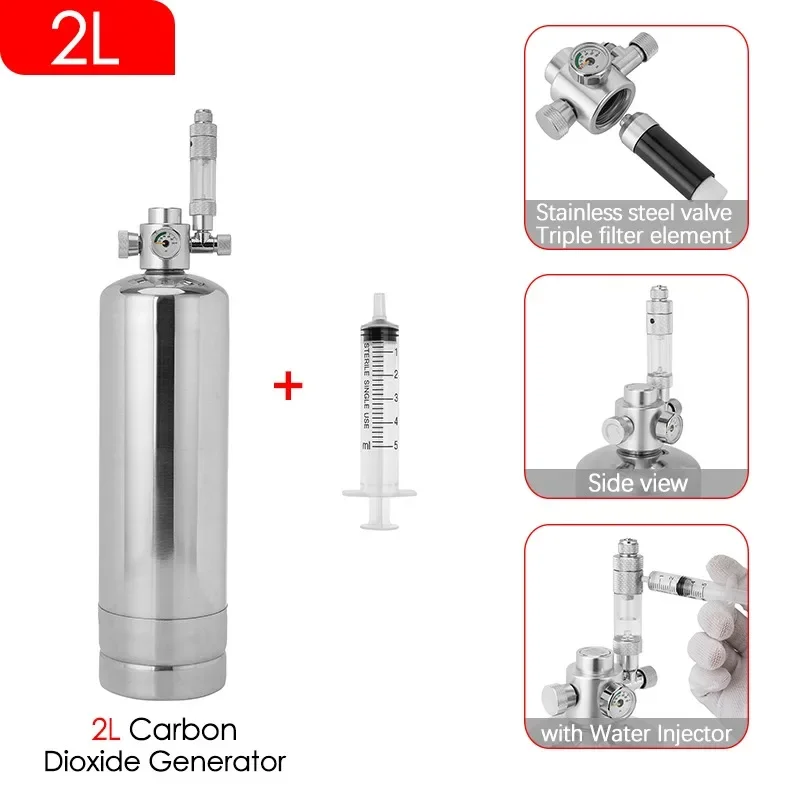 2L

+

STERILE SINGLE USE
1
2
3
4
ml 5

2L Carbon Dioxide Generator

Stainless steel valve
Triple filter element

Side view

with Water Injector