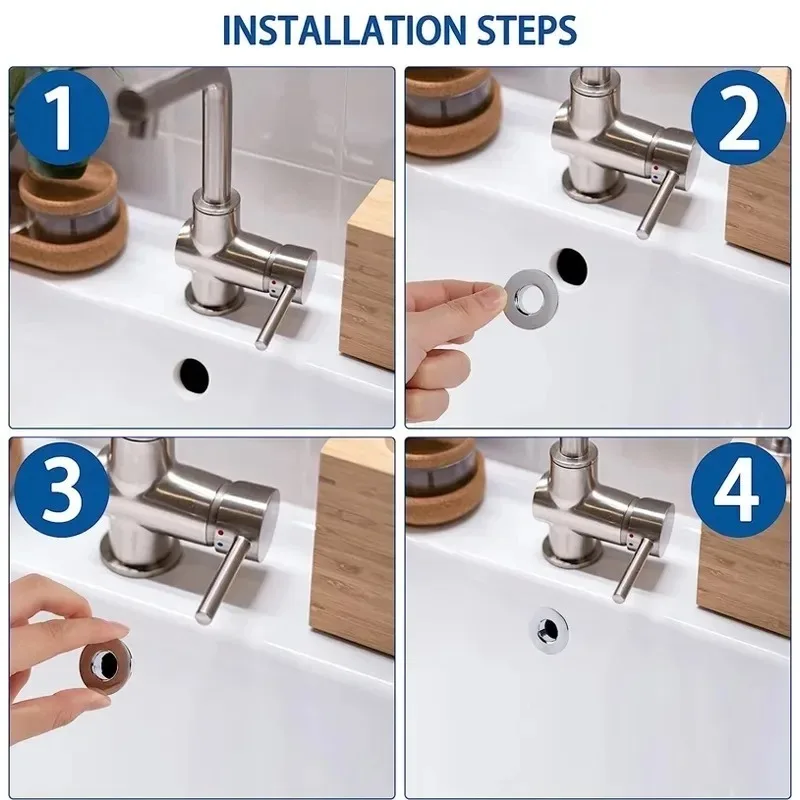 INSTALLATION STEPS

1

2

3

4