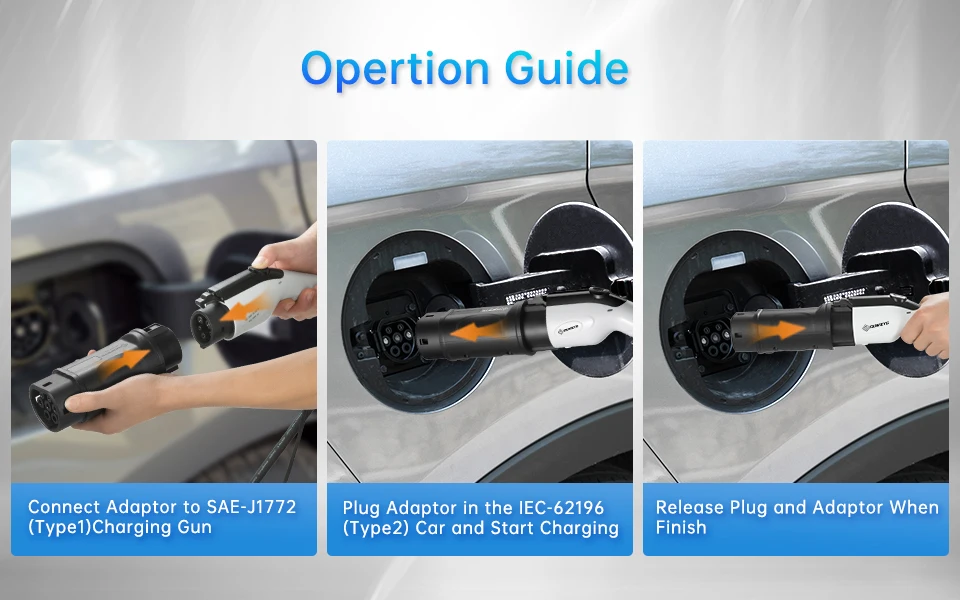 Opertion Guide

Connect Adaptor to SAE-J1772 (Type1)Charging Gun

Plug Adaptor in the IEC-62196 (Type2) Car and Start Charging

Release Plug and Adaptor When Finish