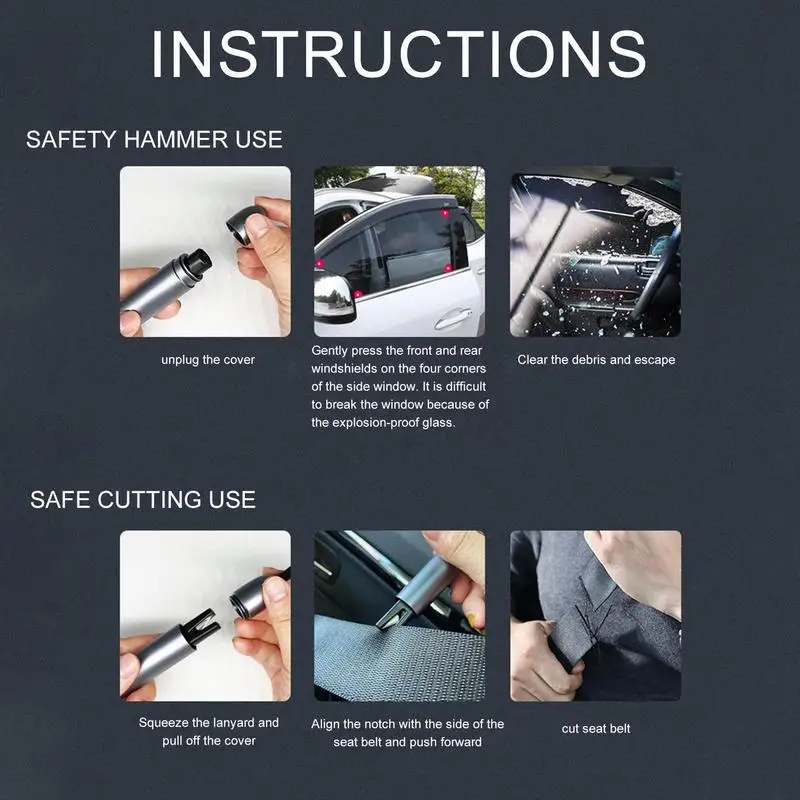 INSTRUCTIONS

SAFETY HAMMER USE

unplug the cover

Gently press the front and rear windshields on the four corners of the side window. It is difficult to break the window because of the explosion-proof glass.

Clear the debris and escape

SAFE CUTTING USE

Squeeze the lanyard and pull off the cover

Align the notch with the side of the seat belt and push forward

cut seat belt