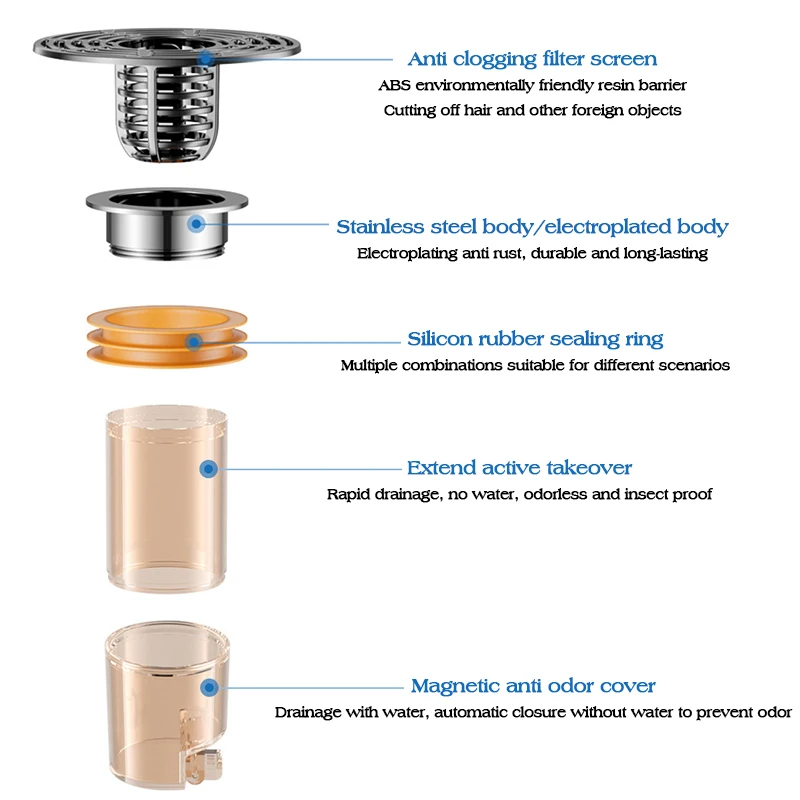 Anti clogging filter screen
ABS environmentally friendly resin barrier
Cutting off hair and other foreign objects

Stainless steel body/electroplated body
Electroplating anti rust, durable and long-lasting

Silicon rubber sealing ring
Multiple combinations suitable for different scenarios

Extend active takeover
Rapid drainage, no water, odorless and insect proof

Magnetic anti odor cover
Drainage with water, automatic closure without water to prevent odor