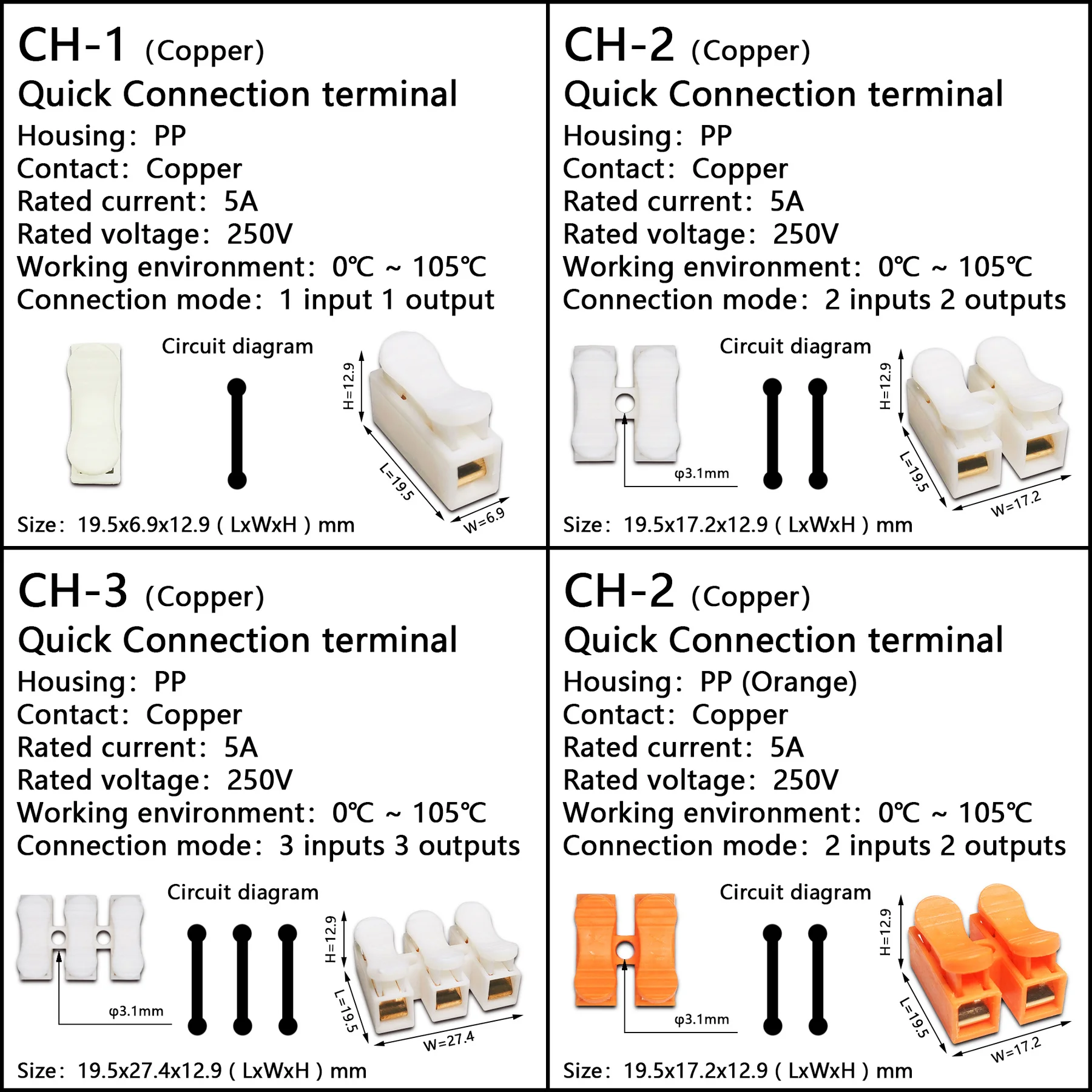 CH-1 (Copper)
Quick Connection terminal
Housing: PP
Contact: Copper
Rated current: 5A
Rated voltage: 250V
Working environment: 0℃ ~ 105℃
Connection mode: 1 input 1 output

Circuit diagram

H=12.9
L=19.5
W=6.9

Size: 19.5x6.9x12.9 ( LxWxH ) mm

CH-2 (Copper)
Quick Connection terminal
Housing: PP
Contact: Copper
Rated current: 5A
Rated voltage: 250V
Working environment: 0℃ ~ 105℃
Connection mode: 2 inputs 2 outputs

Circuit diagram

φ3.1mm
H=12.9
L=19.5
W=17.2

Size: 19.5x17.2x12.9 ( LxWxH ) mm

CH-3 (Copper)
Quick Connection terminal
Housing: PP
Contact: Copper
Rated current: 5A
Rated voltage: 250V
Working environment: 0℃ ~ 105℃
Connection mode: 3 inputs 3 outputs

Circuit diagram

φ3.1mm
H=12.9
L=19.5
W=27.4

Size: 19.5x27.4x12.9 ( LxWxH ) mm

CH-2 (Copper)
Quick Connection terminal
Housing: PP (Orange)
Contact: Copper
Rated current: 5A
Rated voltage: 250V
Working environment: 0℃ ~ 105℃
Connection mode: 2 inputs 2 outputs

Circuit diagram

φ3.1mm
H=12.9
L=19.5
W=17.2

Size: 19.5x17.2x12.9 ( LxWxH ) mm