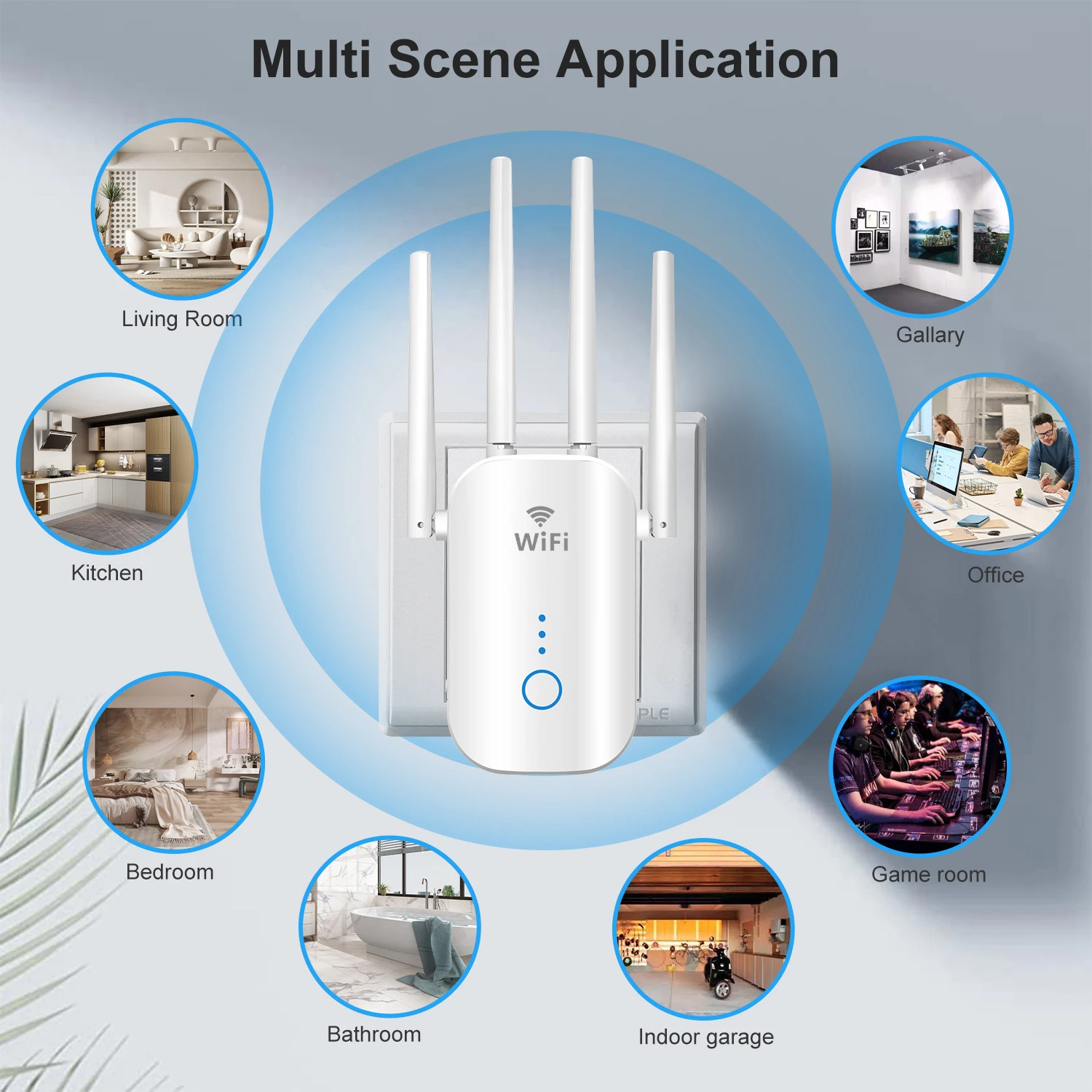 Multi Scene Application

Living Room

Gallary

Kitchen

WiFi

Office

PLE

Bedroom

Game room

Bathroom

Indoor garage