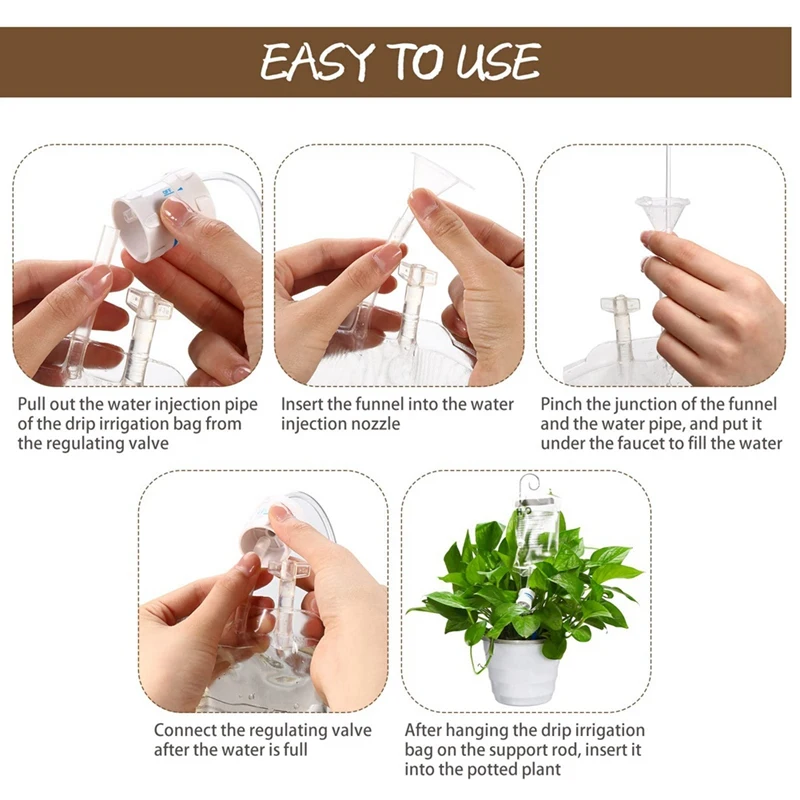 EASY TO USE

Pull out the water injection pipe of the drip irrigation bag from the regulating valve

Insert the funnel into the water injection nozzle

Pinch the junction of the funnel and the water pipe, and put it under the faucet to fill the water

Connect the regulating valve after the water is full

After hanging the drip irrigation bag on the support rod, insert it into the potted plant