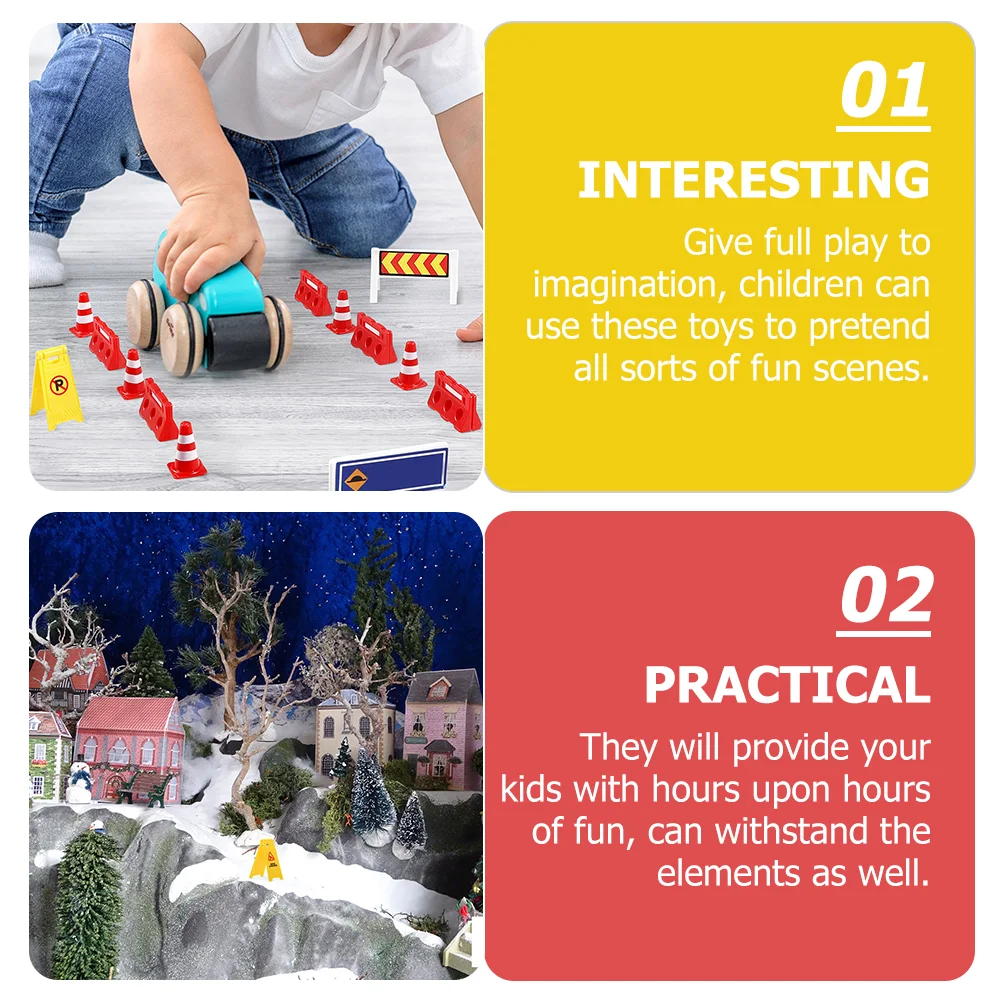 01

INTERESTING

Give full play to imagination, children can use these toys to pretend all sorts of fun scenes.

02

PRACTICAL

They will provide your kids with hours upon hours of fun, can withstand the elements as well.