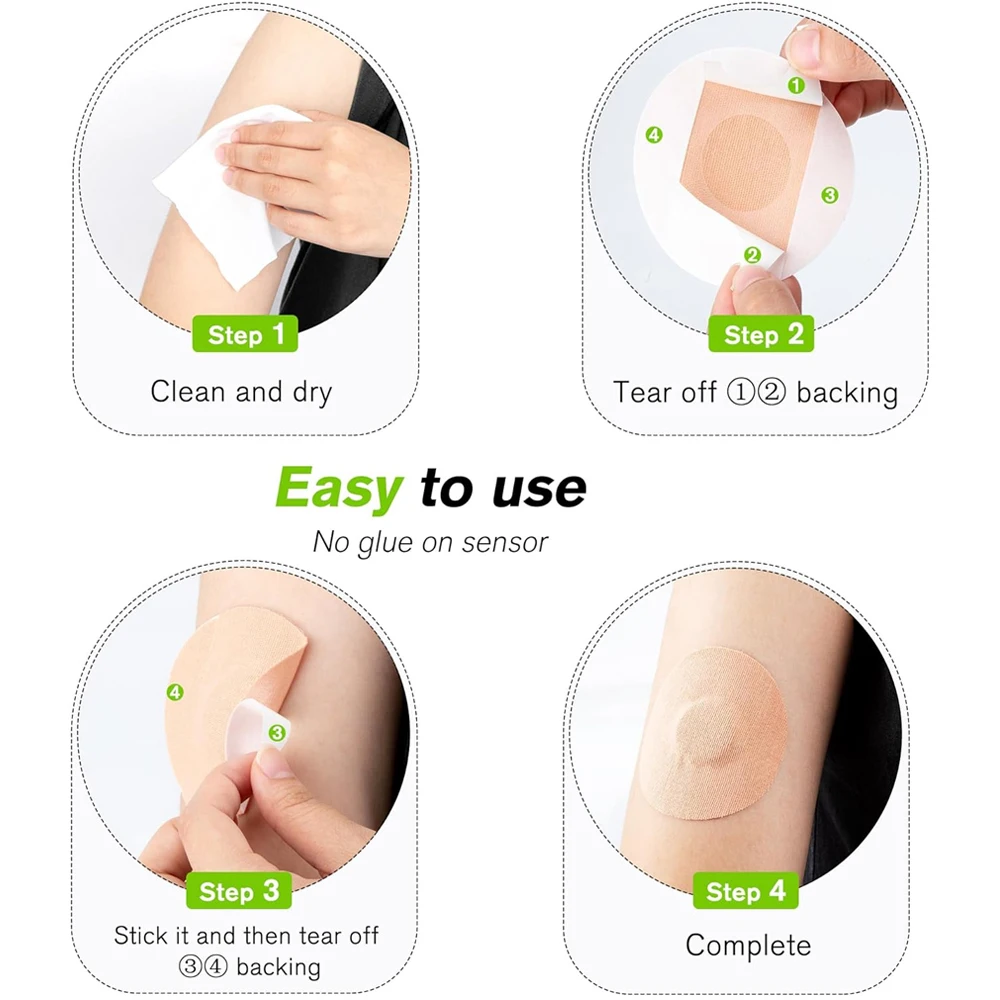 Step 1
Clean and dry

1
4
3
2
Step 2
Tear off ①② backing

Easy to use
No glue on sensor

4
3
Step 3
Stick it and then tear off ③④ backing

Step 4
Complete