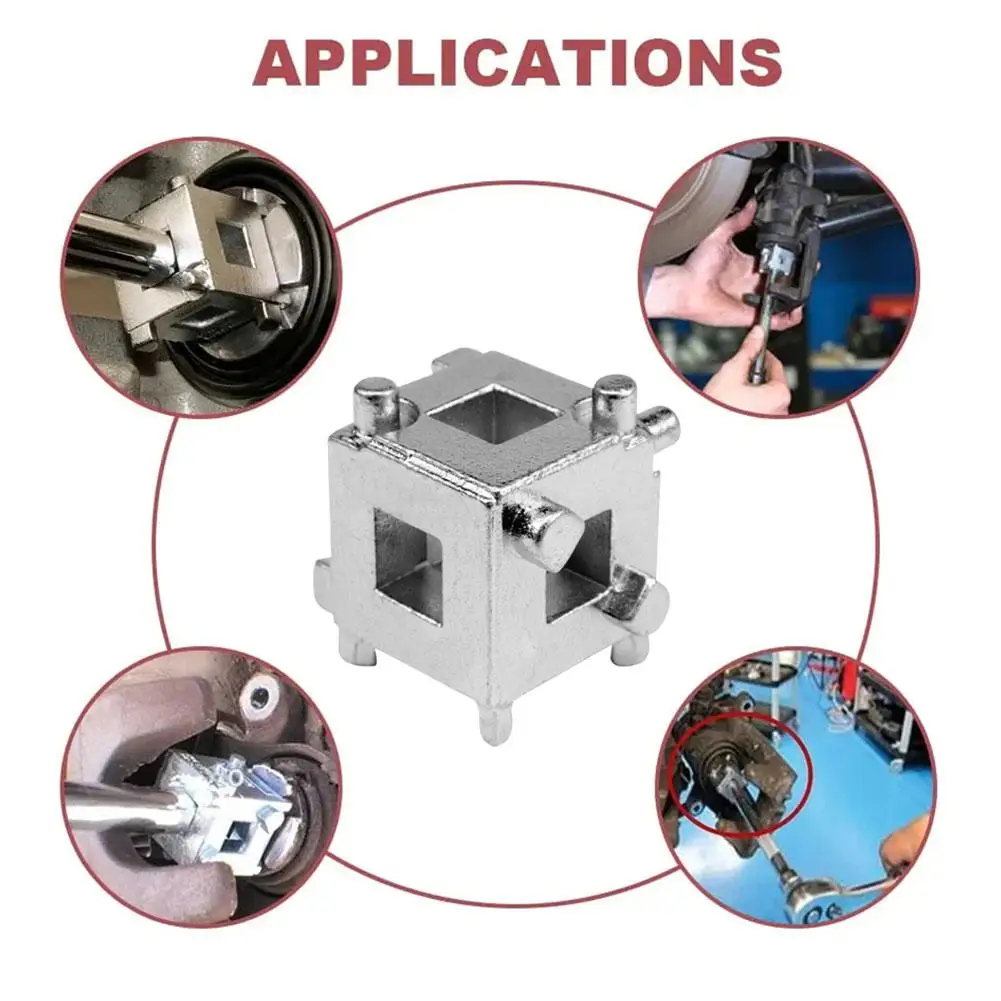 APPLICATIONS