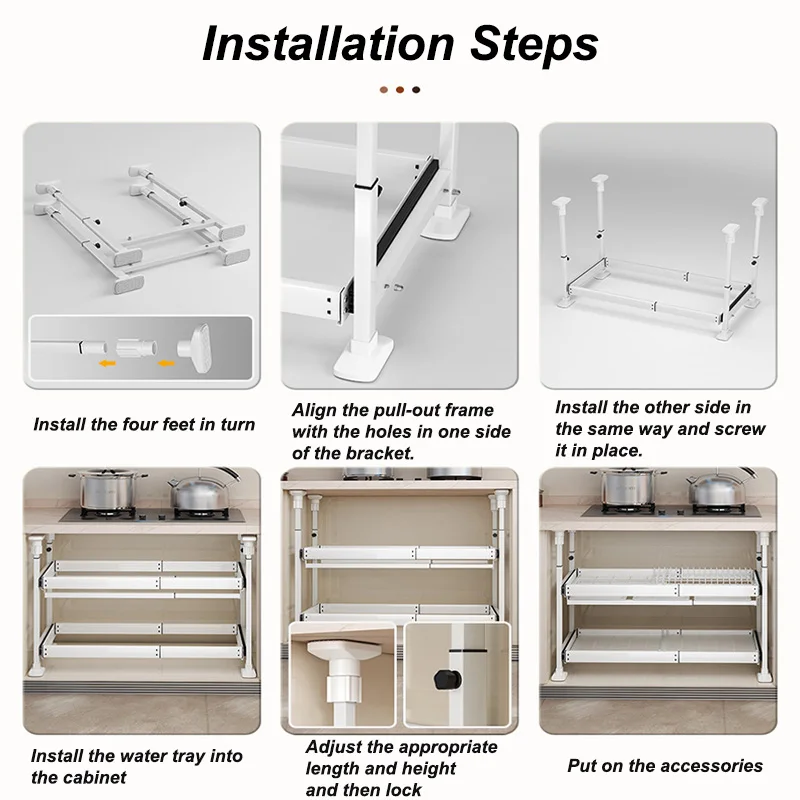 Installation Steps

Install the four feet in turn

Align the pull-out frame with the holes in one side of the bracket.

Install the other side in the same way and screw it in place.

Install the water tray into the cabinet

Adjust the appropriate length and height and then lock

Put on the accessories