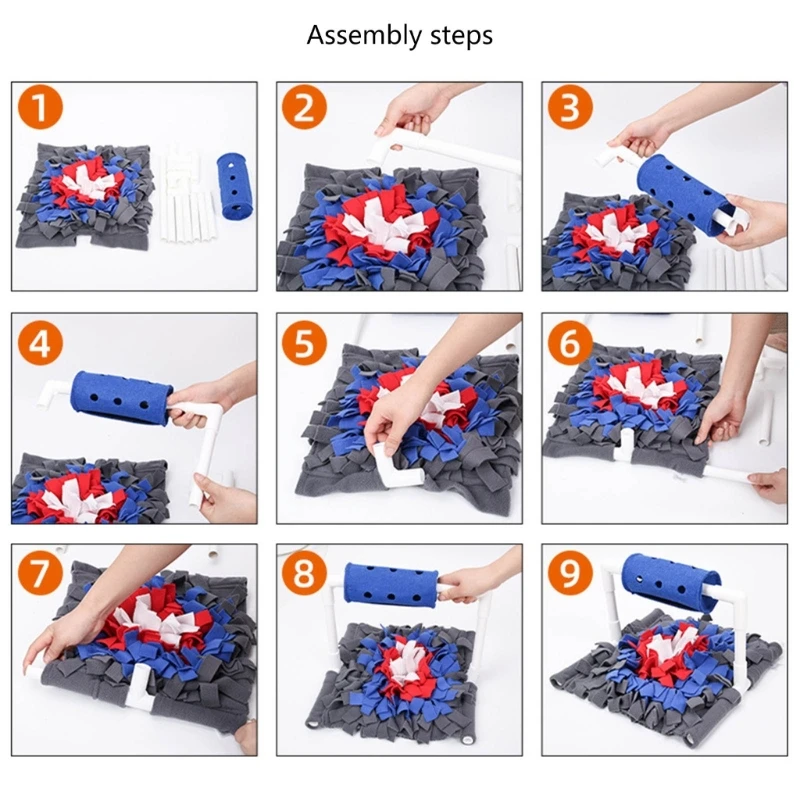 Assembly steps

1

2

3

4

5

6

7

8

9