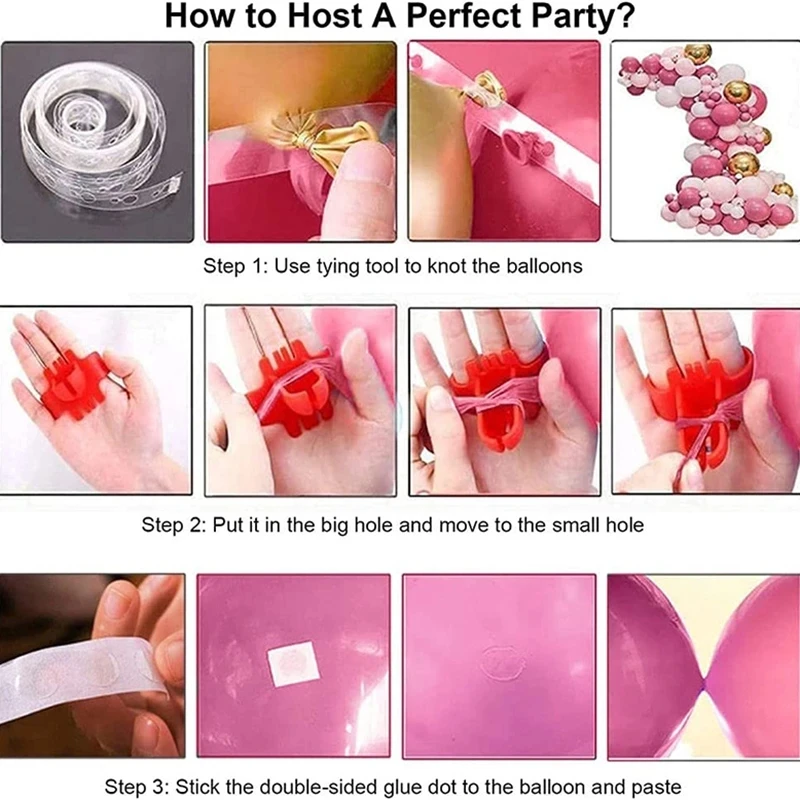 How to Host A Perfect Party?

Step 1: Use tying tool to knot the balloons

Step 2: Put it in the big hole and move to the small hole

Step 3: Stick the double-sided glue dot to the balloon and paste