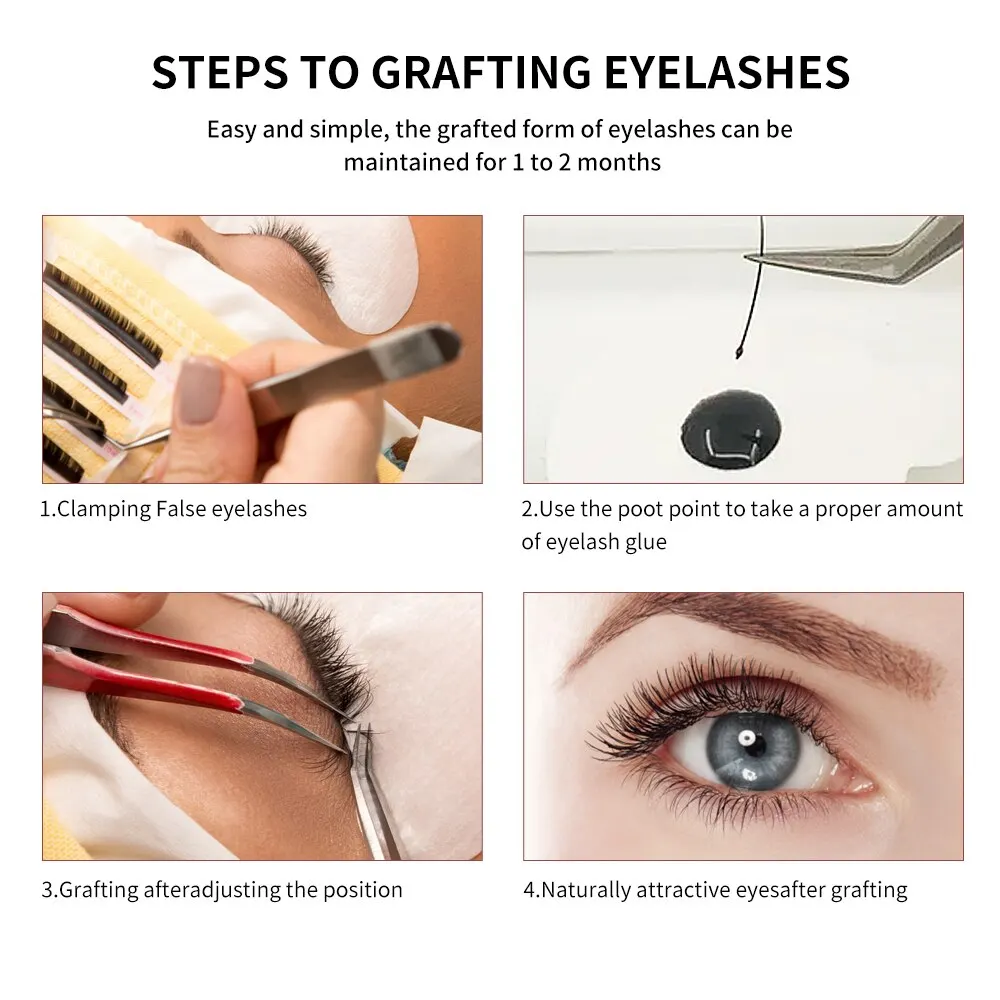 STEPS TO GRAFTING EYELASHES

Easy and simple, the grafted form of eyelashes can be maintained for 1 to 2 months

1.Clamping False eyelashes

2.Use the poot point to take a proper amount of eyelash glue

3.Grafting afteradjusting the position

4.Naturally attractive eyesafter grafting