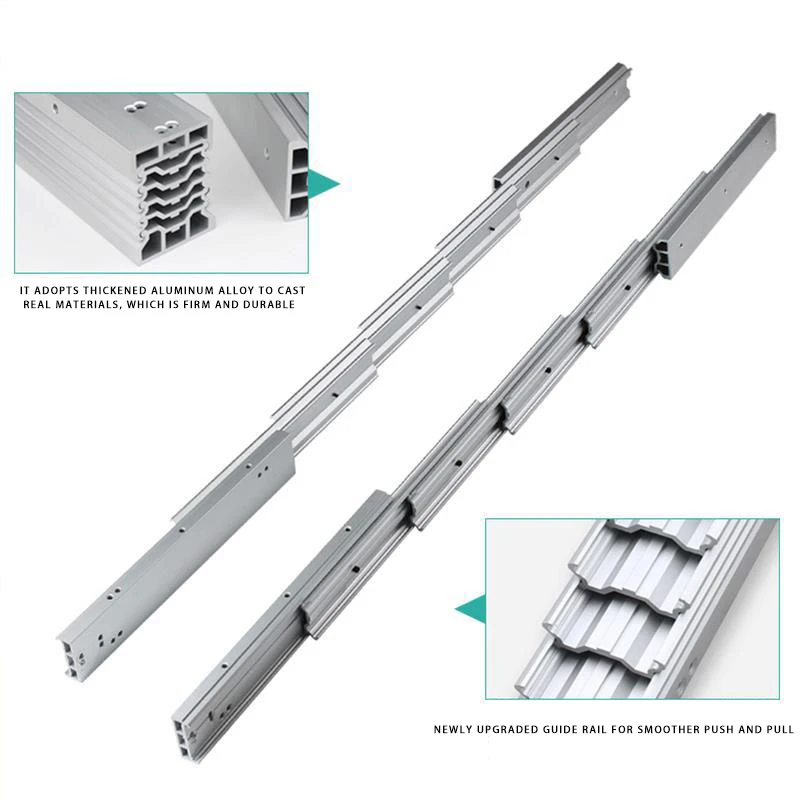 IT ADOPTS THICKENED ALUMINUM ALLOY TO CAST REAL MATERIALS, WHICH IS FIRM AND DURABLE

NEWLY UPGRADED GUIDE RAIL FOR SMOOTHER PUSH AND PULL