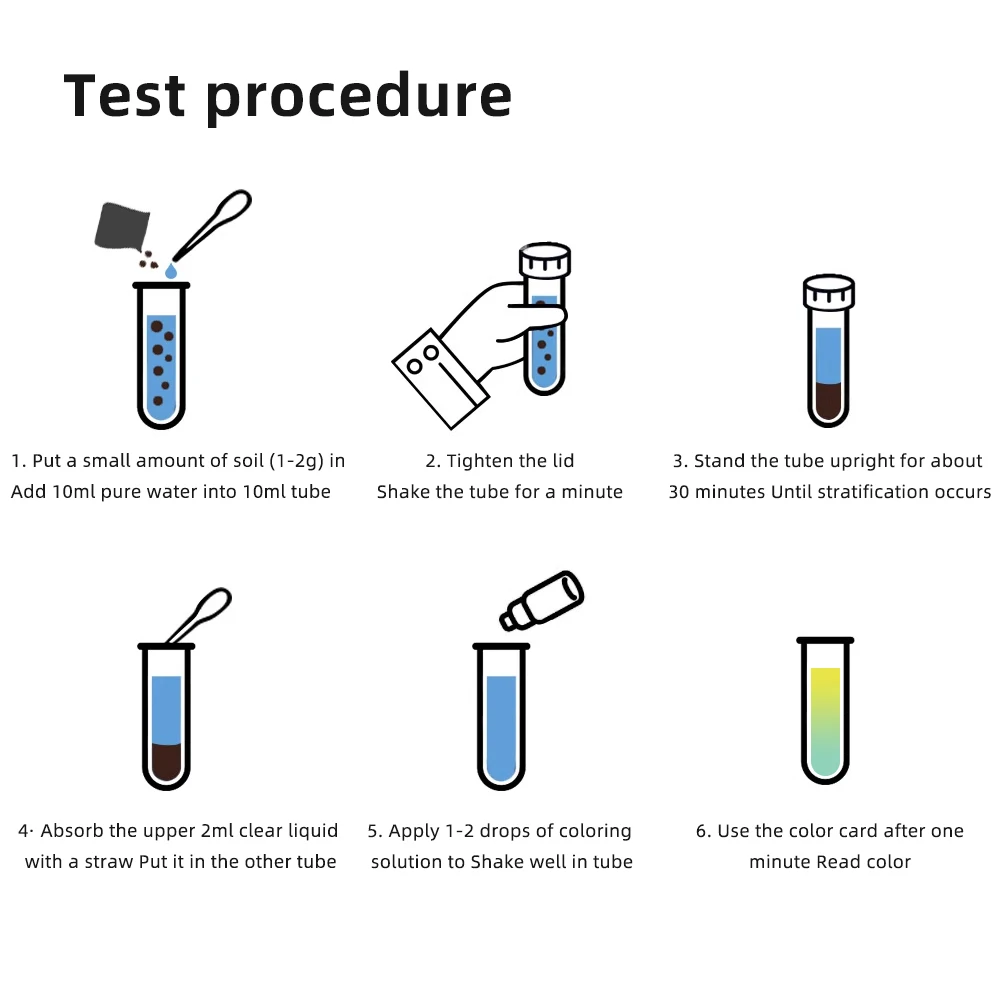 Test procedure

1. Put a small amount of soil (1-2g) in Add 10ml pure water into 10ml tube

2. Tighten the lid Shake the tube for a minute

3. Stand the tube upright for about 30 minutes Until stratification occurs

4· Absorb the upper 2ml clear liquid with a straw Put it in the other tube

5. Apply 1-2 drops of coloring solution to Shake well in tube

6. Use the color card after one minute Read color