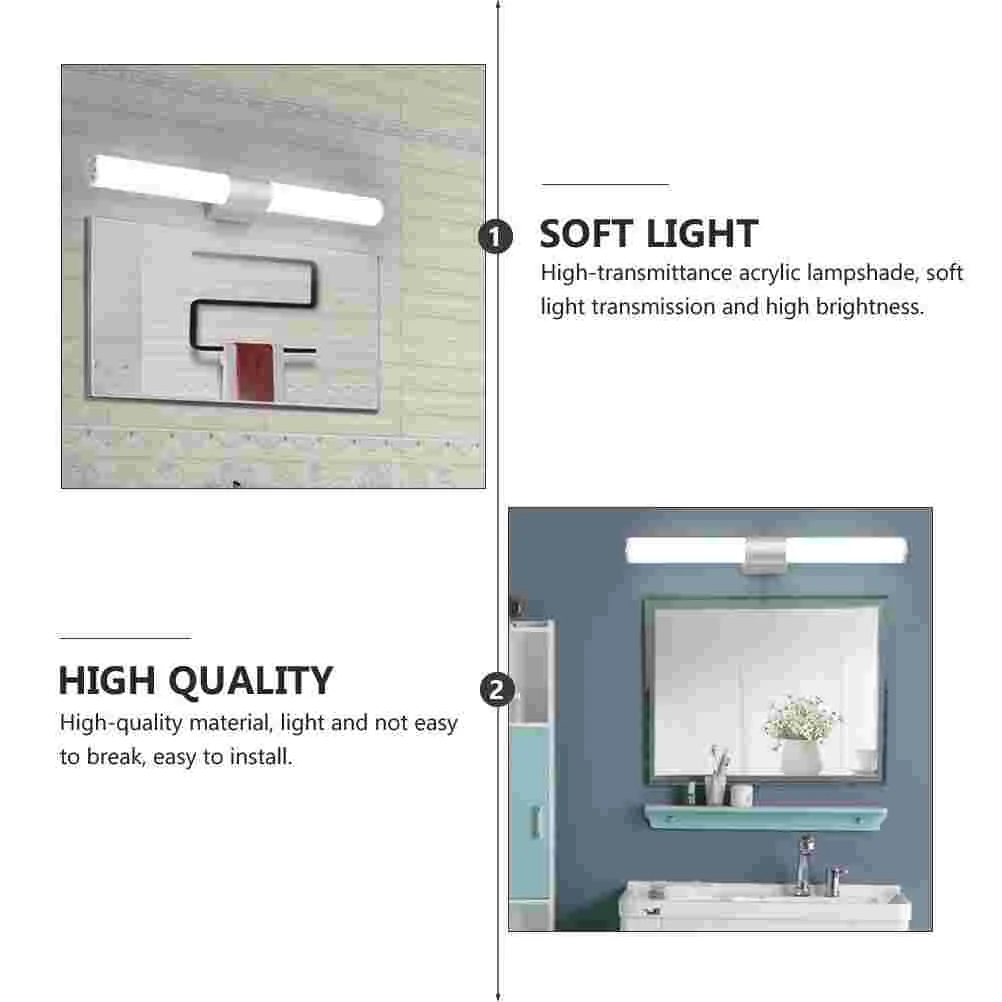 1

SOFT LIGHT

High-transmittance acrylic lampshade, soft light transmission and high brightness.

HIGH QUALITY

High-quality material, light and not easy to break, easy to install.

2