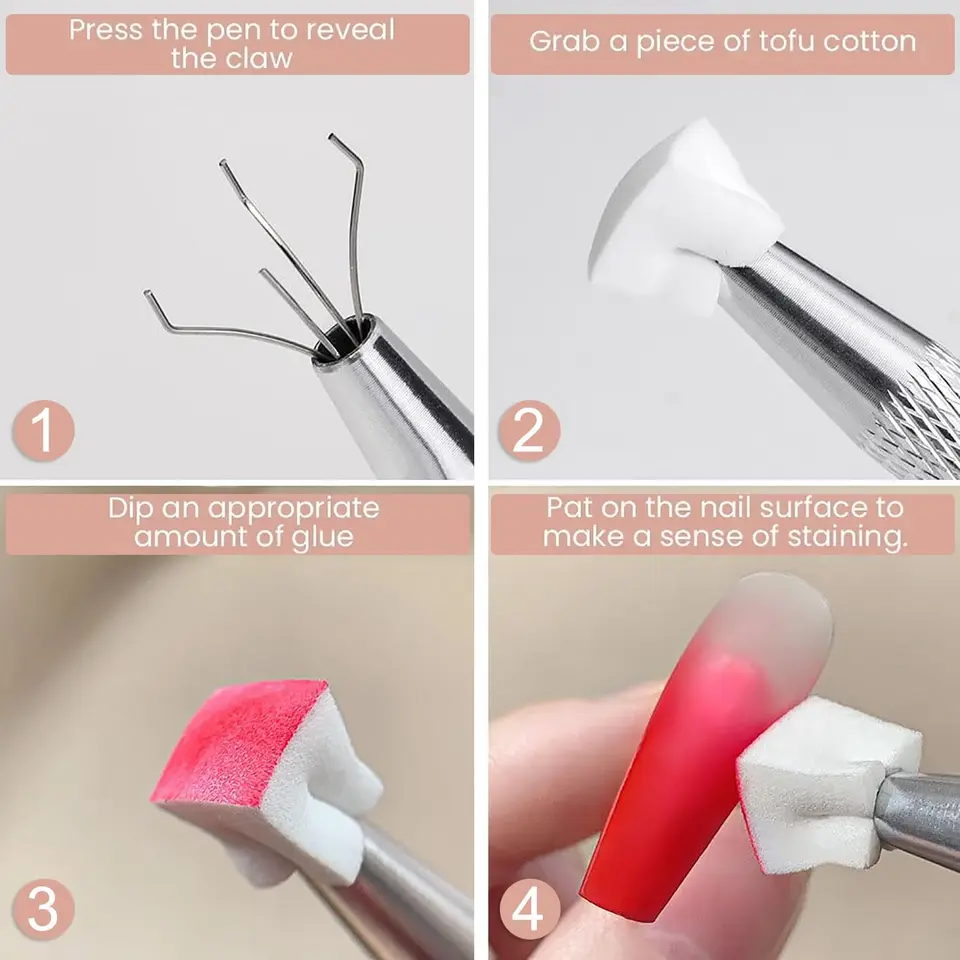 Press the pen to reveal the claw

1

Grab a piece of tofu cotton

2

Dip an appropriate amount of glue

3

Pat on the nail surface to make a sense of staining.

4