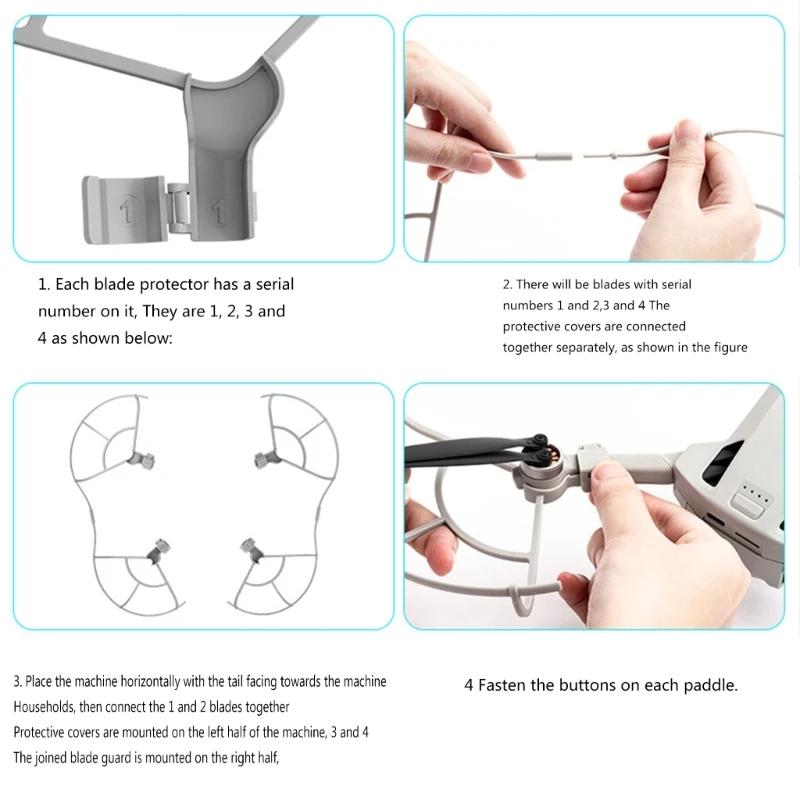 1
1

1. Each blade protector has a serial number on it, They are 1, 2, 3 and 4 as shown below:

2. There will be blades with serial numbers 1 and 2,3 and 4 The protective covers are connected together separately, as shown in the figure

3. Place the machine horizontally with the tail facing towards the machine Households, then connect the 1 and 2 blades together Protective covers are mounted on the left half of the machine, 3 and 4 The joined blade guard is mounted on the right half,

4 Fasten the buttons on each paddle.