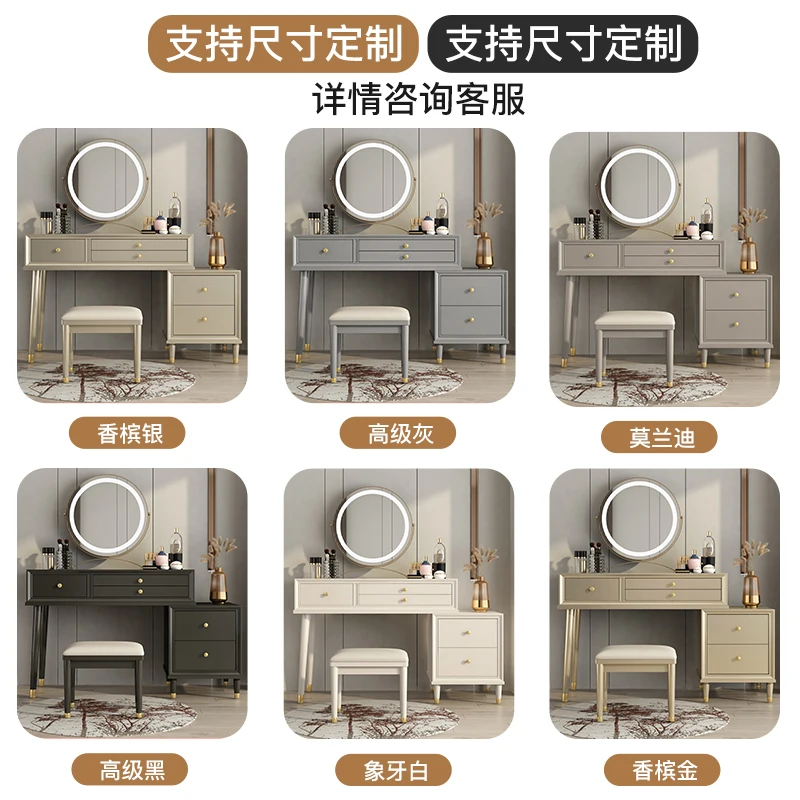 支持尺寸定制 支持尺寸定制
详情咨询客服

香槟银

高级灰

莫兰迪

高级黑

象牙白

香槟金