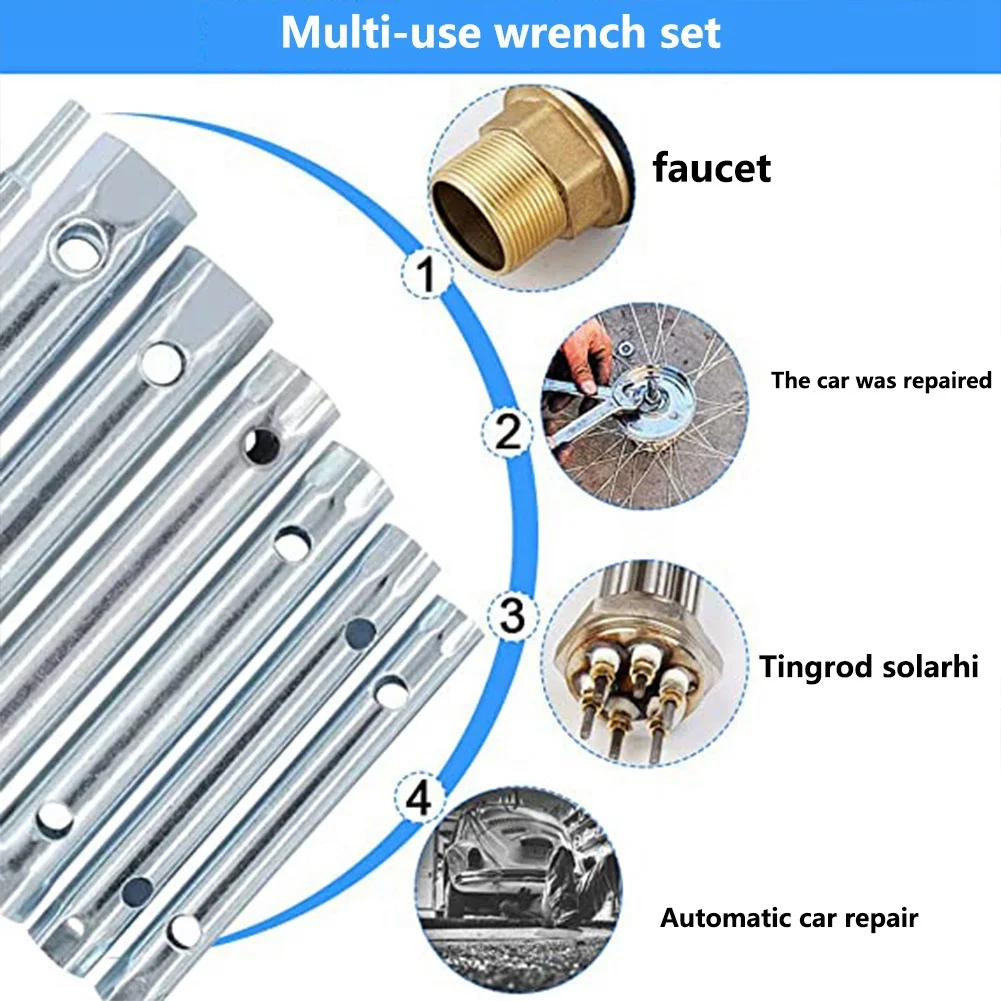 Multi-use wrench set

1

faucet

2

The car was repaired

3

Tingrod solarhi

4

Automatic car repair