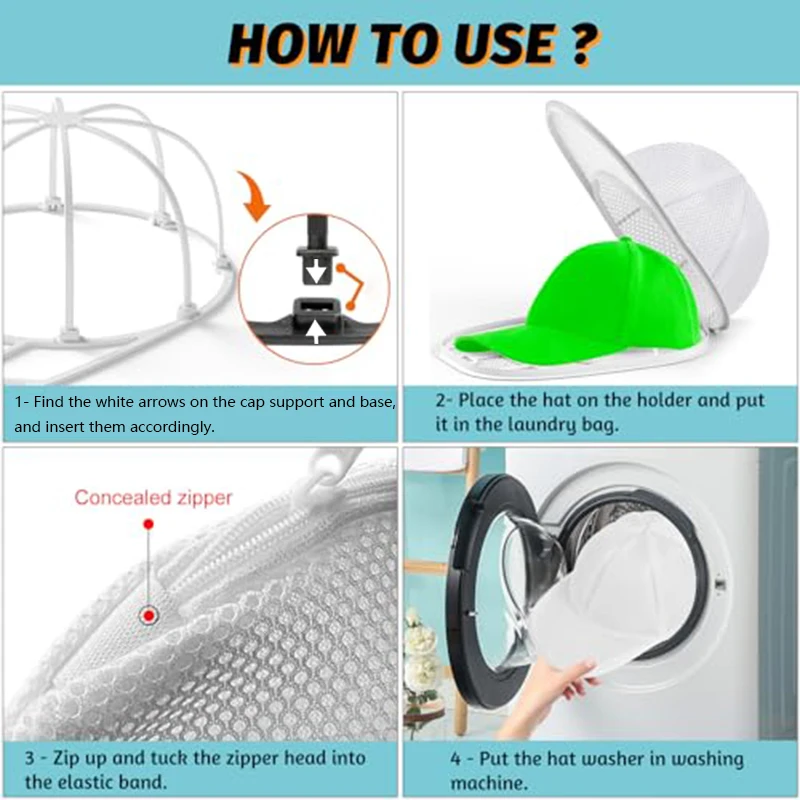 HOW TO USE ?

1- Find the white arrows on the cap support and base, and insert them accordingly.

2- Place the hat on the holder and put it in the laundry bag.

Concealed zipper

3 - Zip up and tuck the zipper head into the elastic band.

4 - Put the hat washer in washing machine.