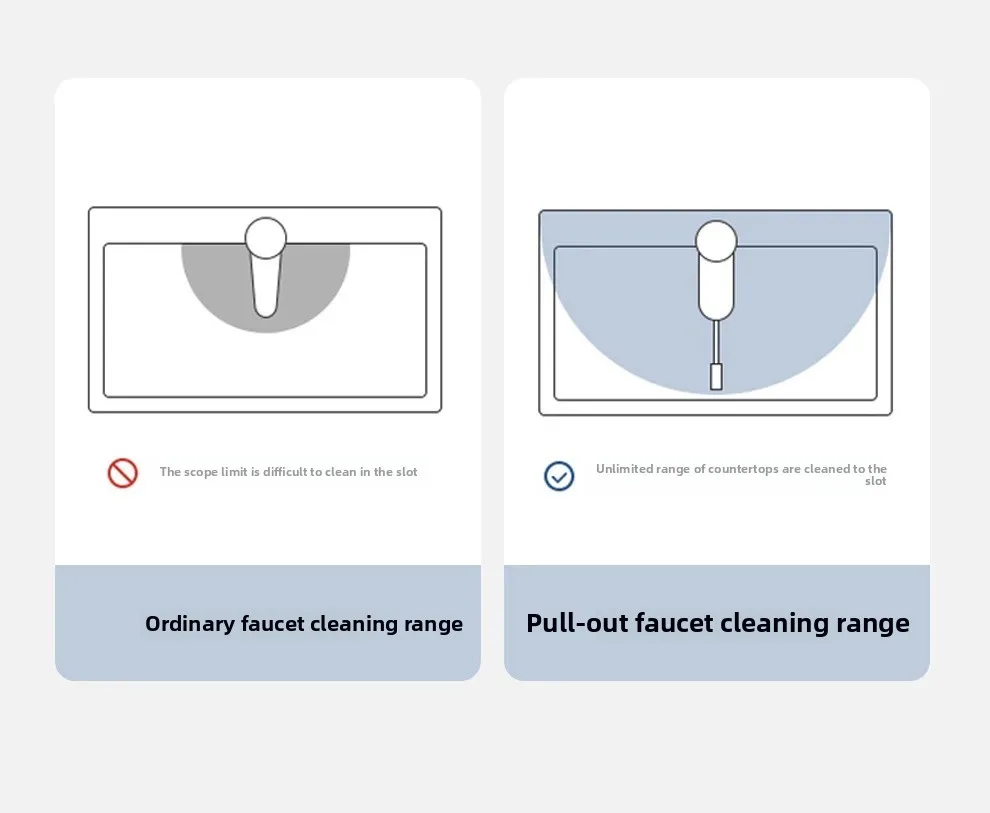 The scope limit is difficult to clean in the slot

Ordinary faucet cleaning range

Unlimited range of countertops are cleaned to the slot

Pull-out faucet cleaning range