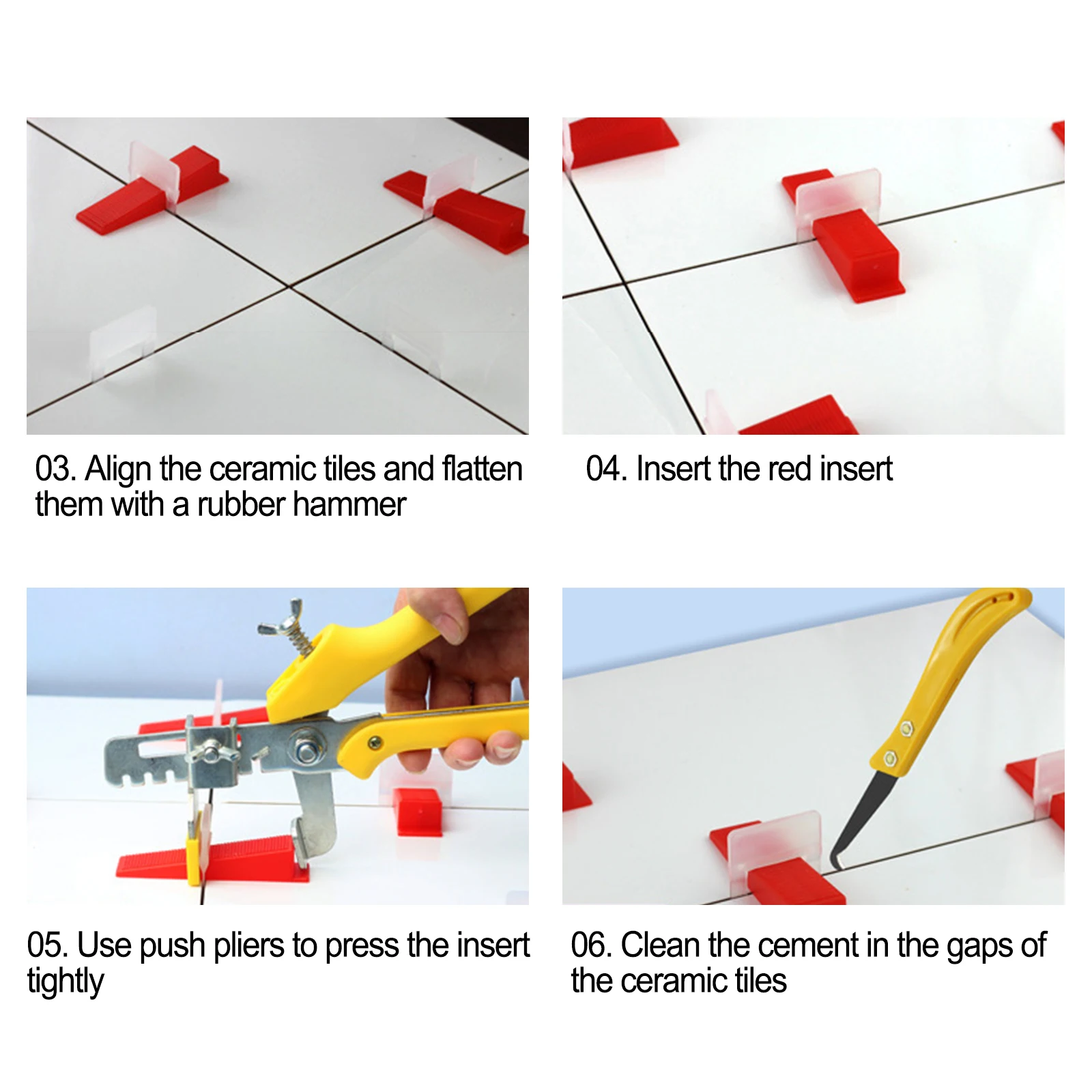 03. Align the ceramic tiles and flatten them with a rubber hammer

04. Insert the red insert

05. Use push pliers to press the insert tightly

06. Clean the cement in the gaps of the ceramic tiles