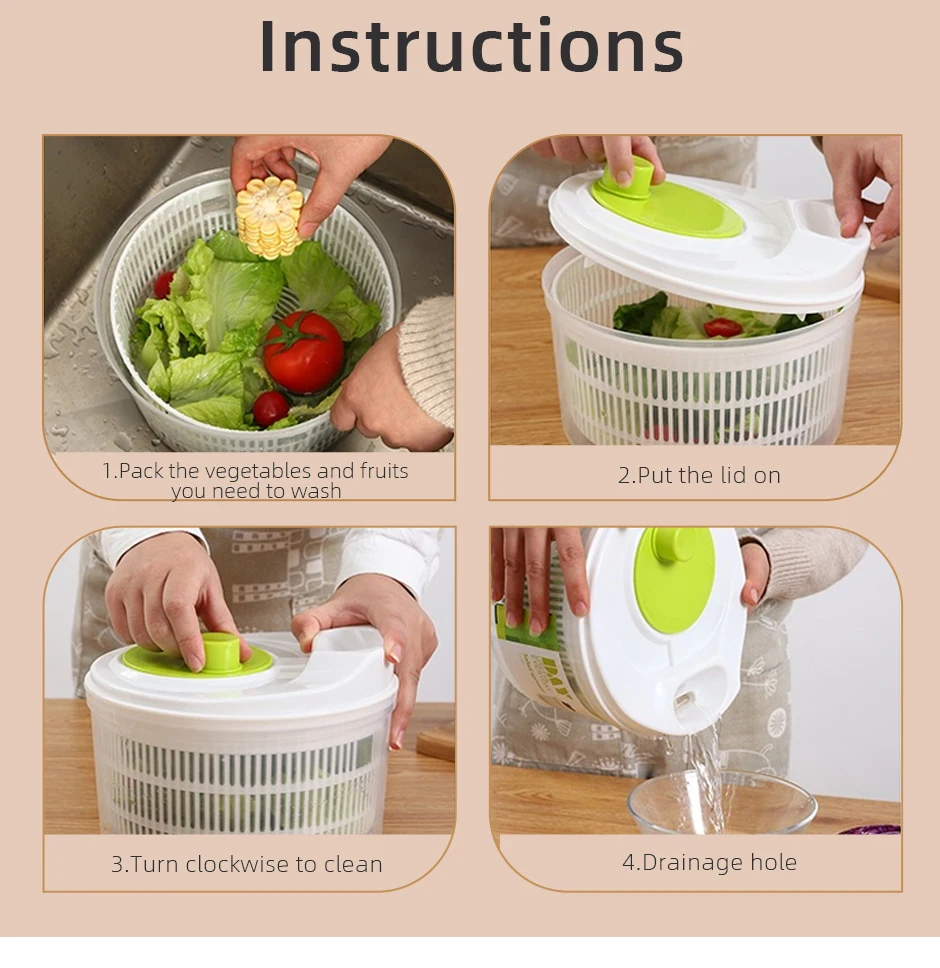 Instructions

1.Pack the vegetables and fruits you need to wash

2.Put the lid on

3.Turn clockwise to clean

4.Drainage hole