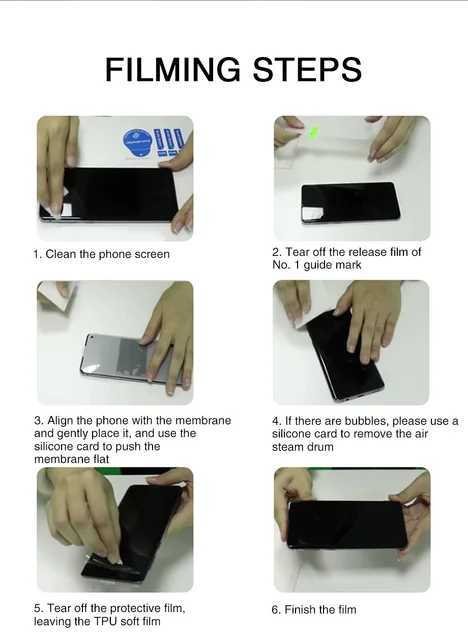 FILMING STEPS

1. Clean the phone screen

2. Tear off the release film of No. 1 guide mark

3. Align the phone with the membrane and gently place it, and use the silicone card to push the membrane flat

4. If there are bubbles, please use a silicone card to remove the air steam drum

5. Tear off the protective film, leaving the TPU soft film

6. Finish the film