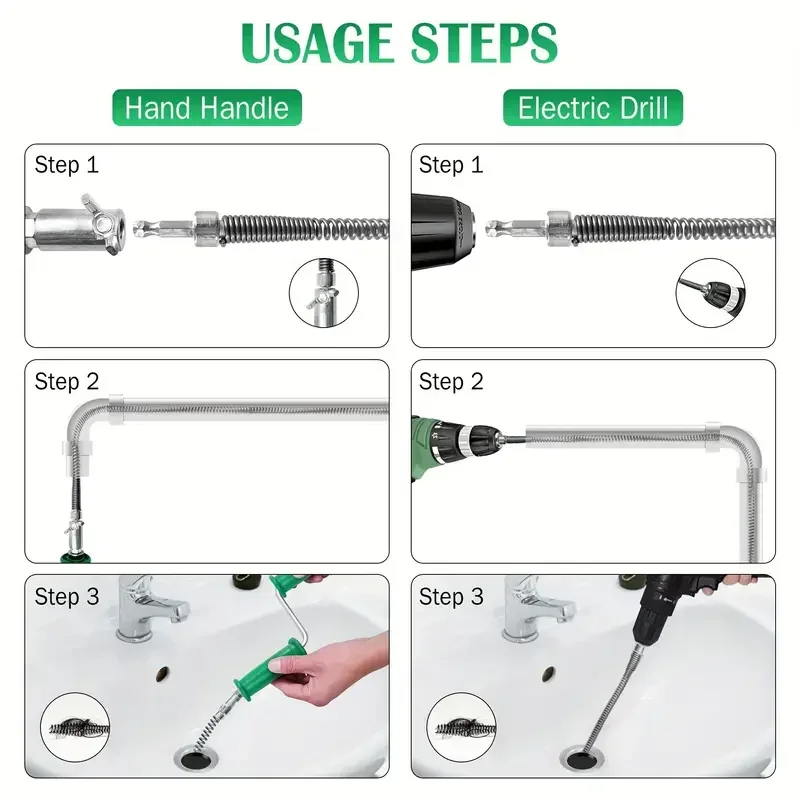 USAGE STEPS

Hand Handle

Step 1

Step 2

Step 3

Electric Drill

Step 1

Step 2

Step 3