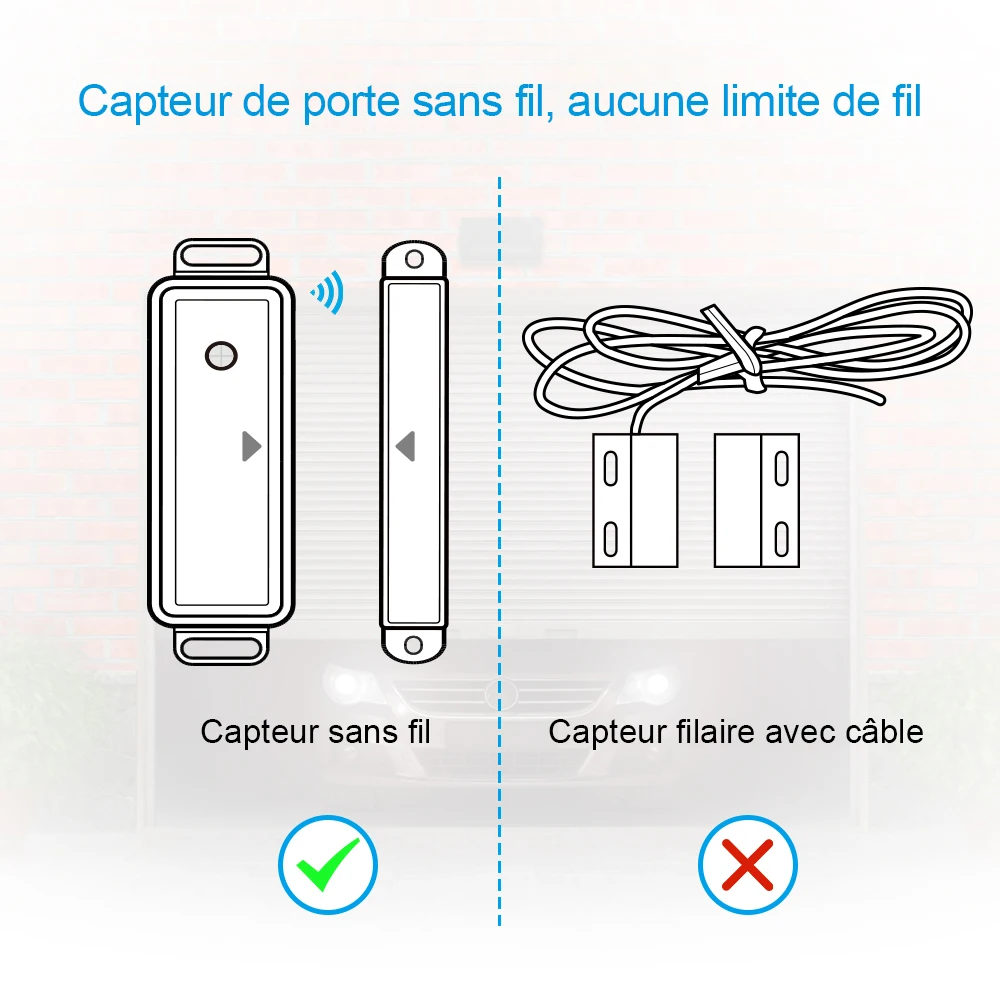 Capteur de porte sans fil, aucune limite de fil

Capteur sans fil

Capteur filaire avec câble