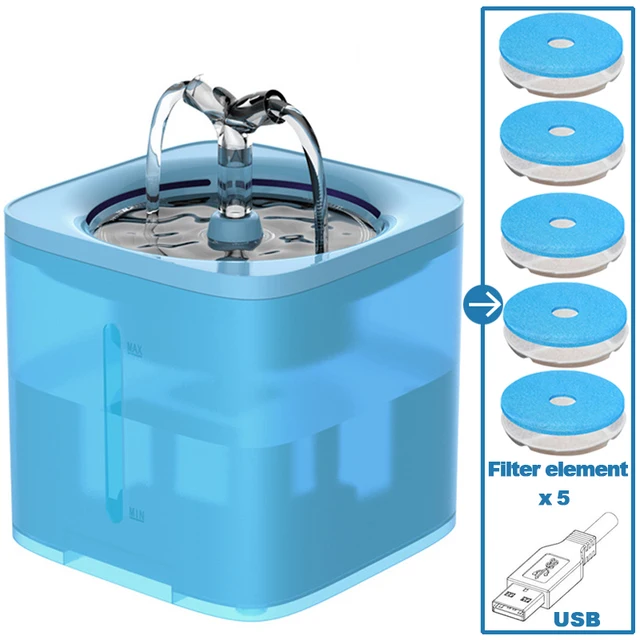 MAX

MIN

Filter element x 5

USB