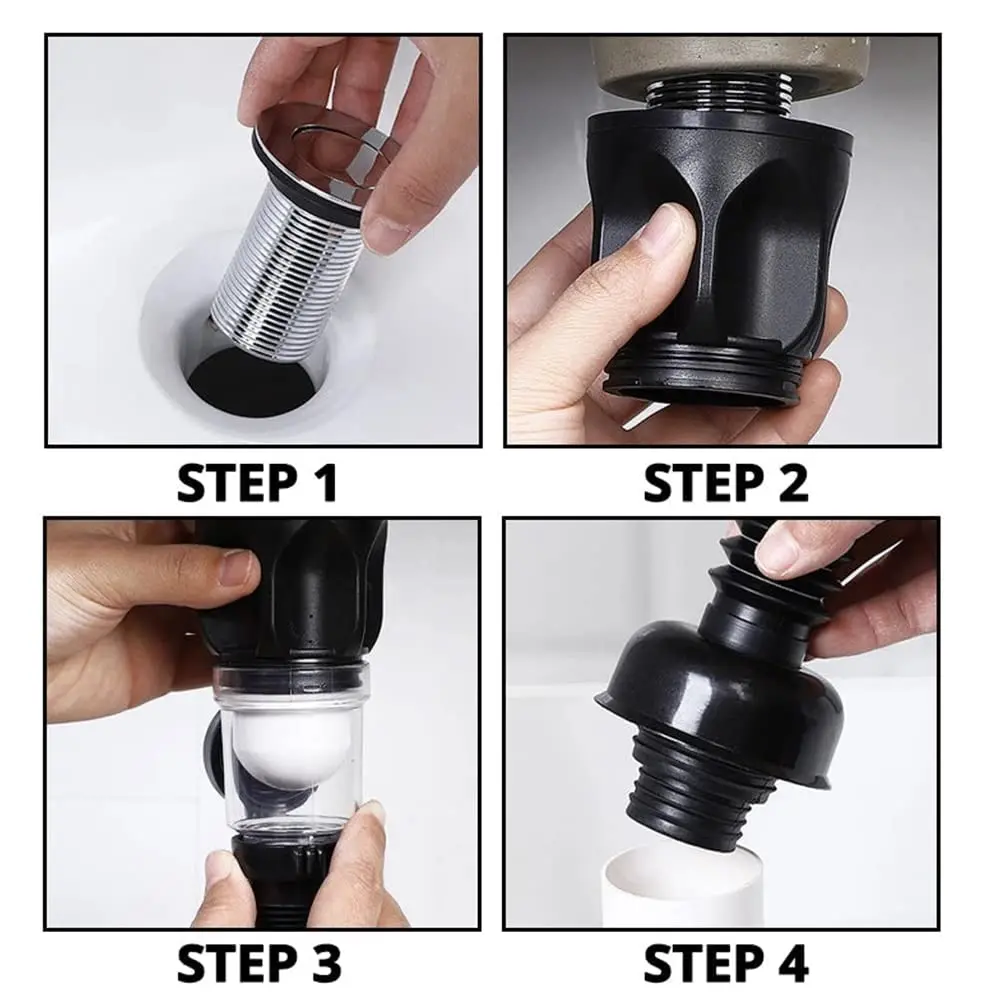 STEP 1

STEP 2

STEP 3

STEP 4