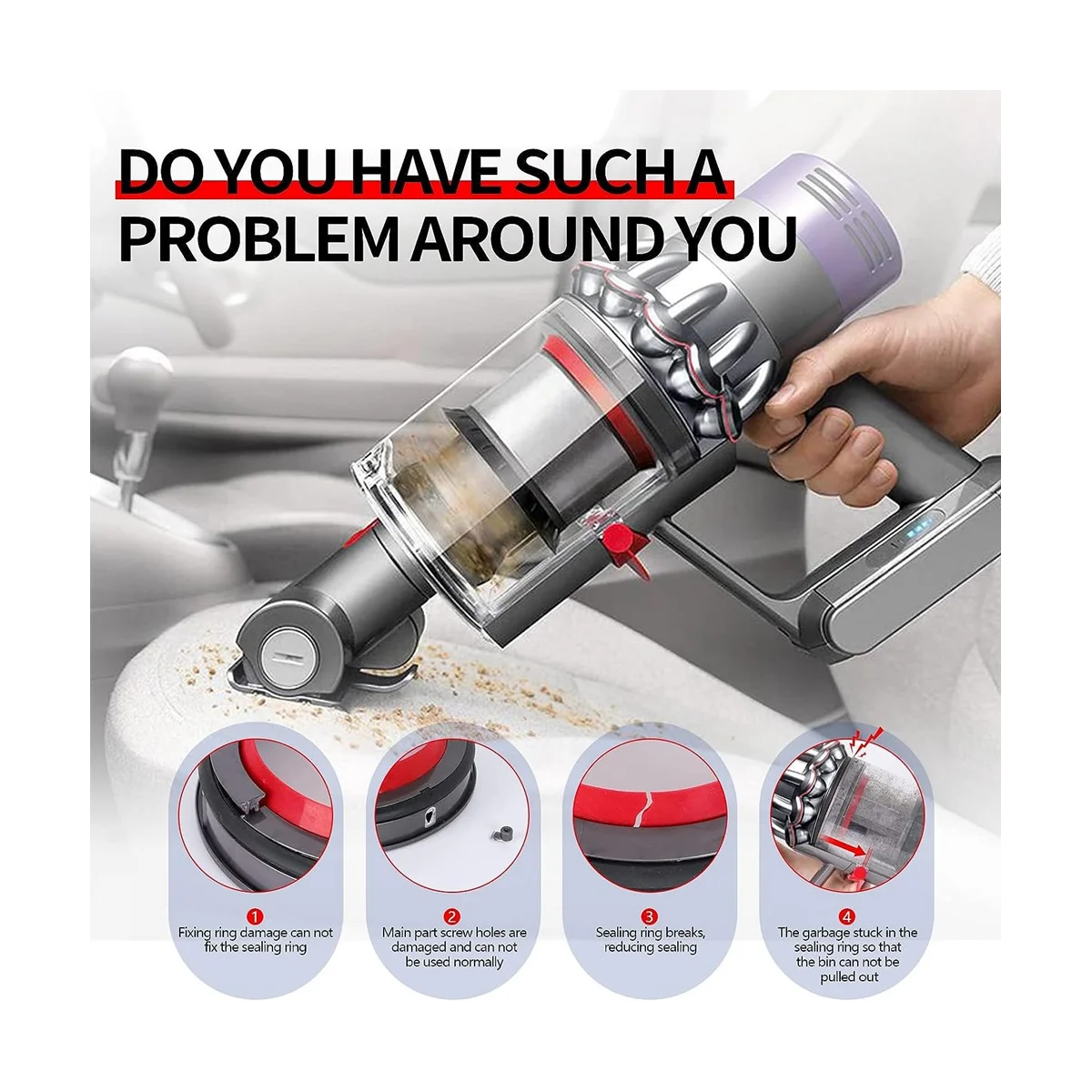 DO YOU HAVE SUCH A PROBLEM AROUND YOU

1
Fixing ring damage can not fix the sealing ring

2
Main part screw holes are damaged and can not be used normally

3
Sealing ring breaks, reducing sealing

4
The garbage stuck in the sealing ring so that the bin can not be pulled out