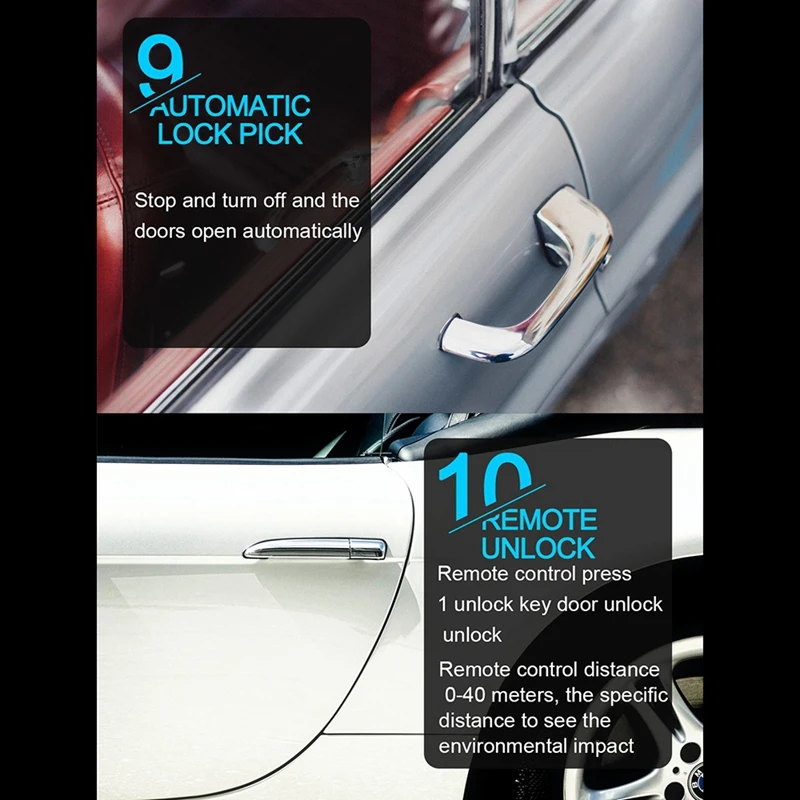 9
AUTOMATIC LOCK PICK

Stop and turn off and the doors open automatically

10
REMOTE UNLOCK

Remote control press 1 unlock key door unlock unlock

Remote control distance 0-40 meters, the specific distance to see the environmental impact