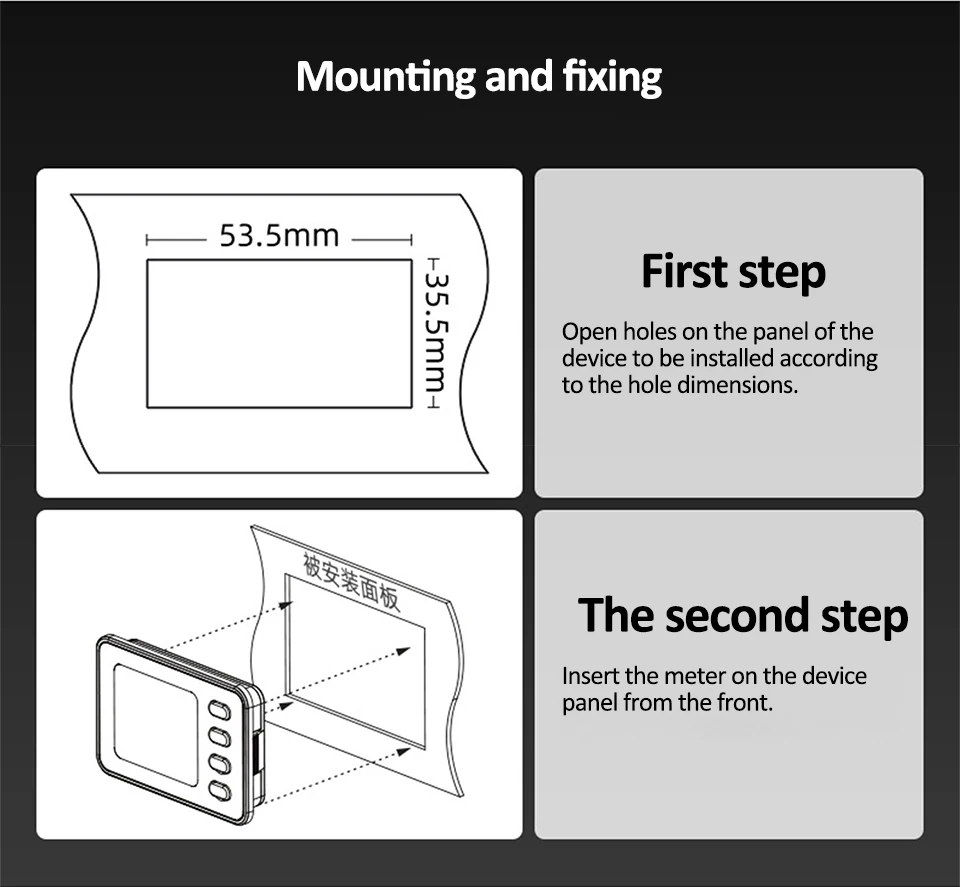 Mounting and fixing

53.5mm

35.5mm

First step

Open holes on the panel of the device to be installed according to the hole dimensions.

被安装面板

The second step

Insert the meter on the device panel from the front.