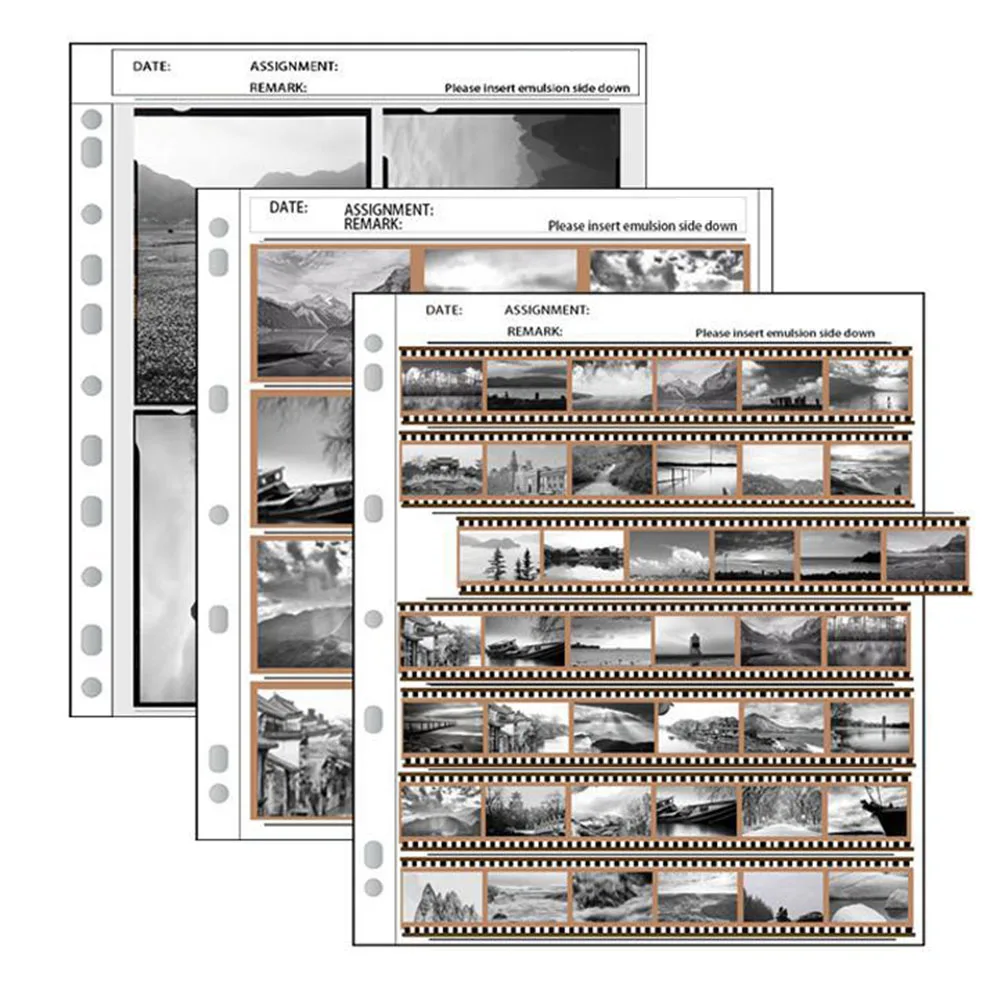 DATE: ASSIGNMENT:
REMARK: Please insert emulsion side down

DATE: ASSIGNMENT:
REMARK: Please insert emulsion side down

DATE: ASSIGNMENT:
REMARK: Please insert emulsion side down