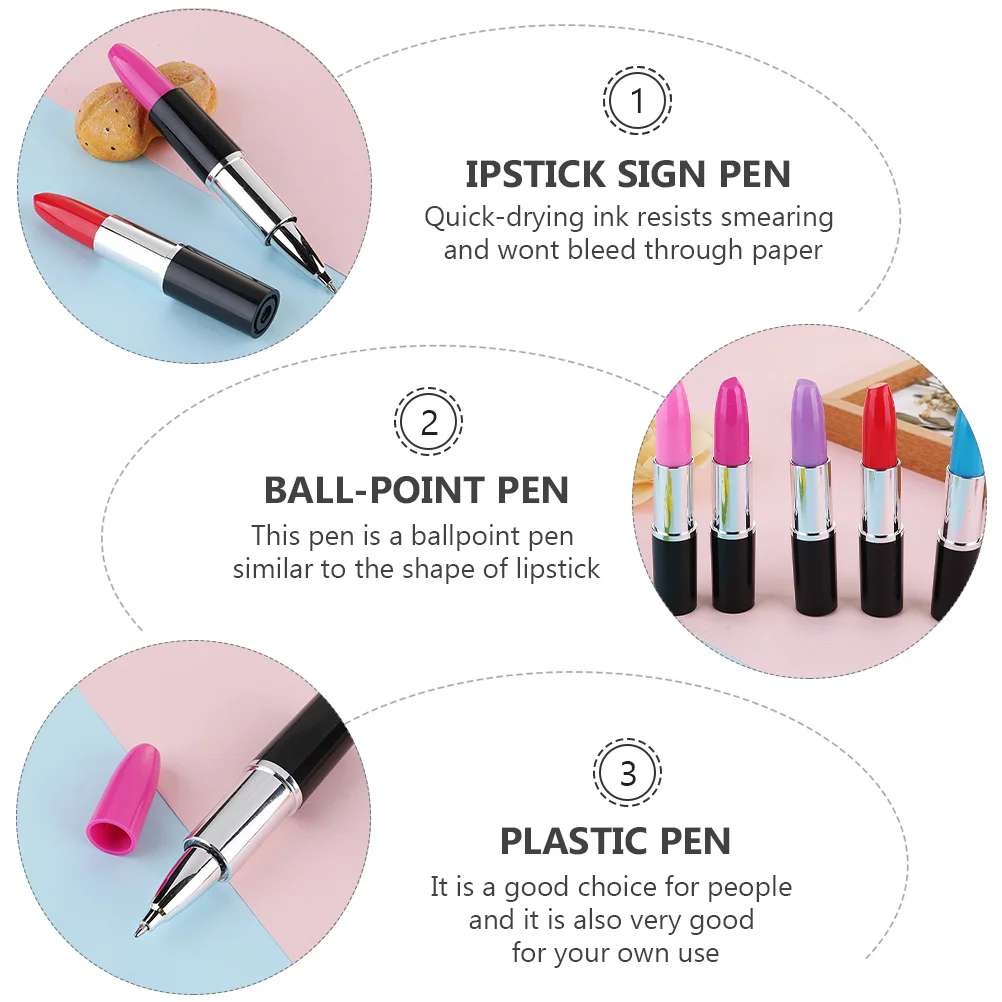 1

IPSTICK SIGN PEN

Quick-drying ink resists smearing and wont bleed through paper

2

BALL-POINT PEN

This pen is a ballpoint pen similar to the shape of lipstick

3

PLASTIC PEN

It is a good choice for people and it is also very good for your own use