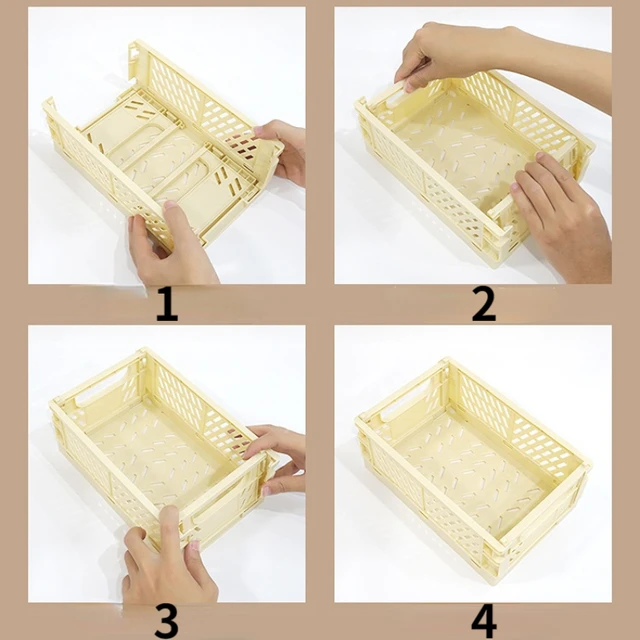 1

2

3

4