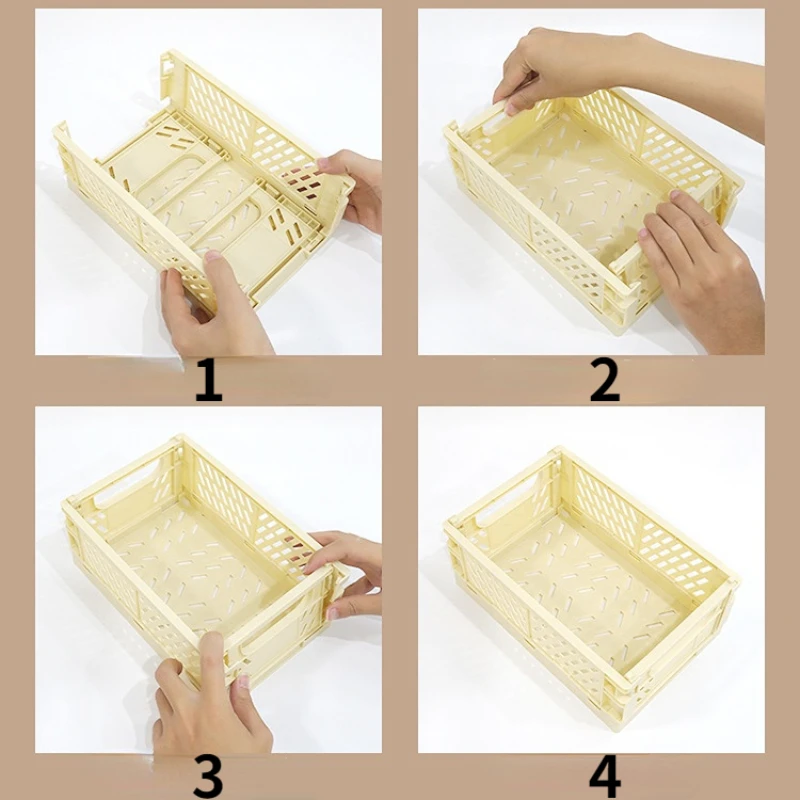 1

2

3

4