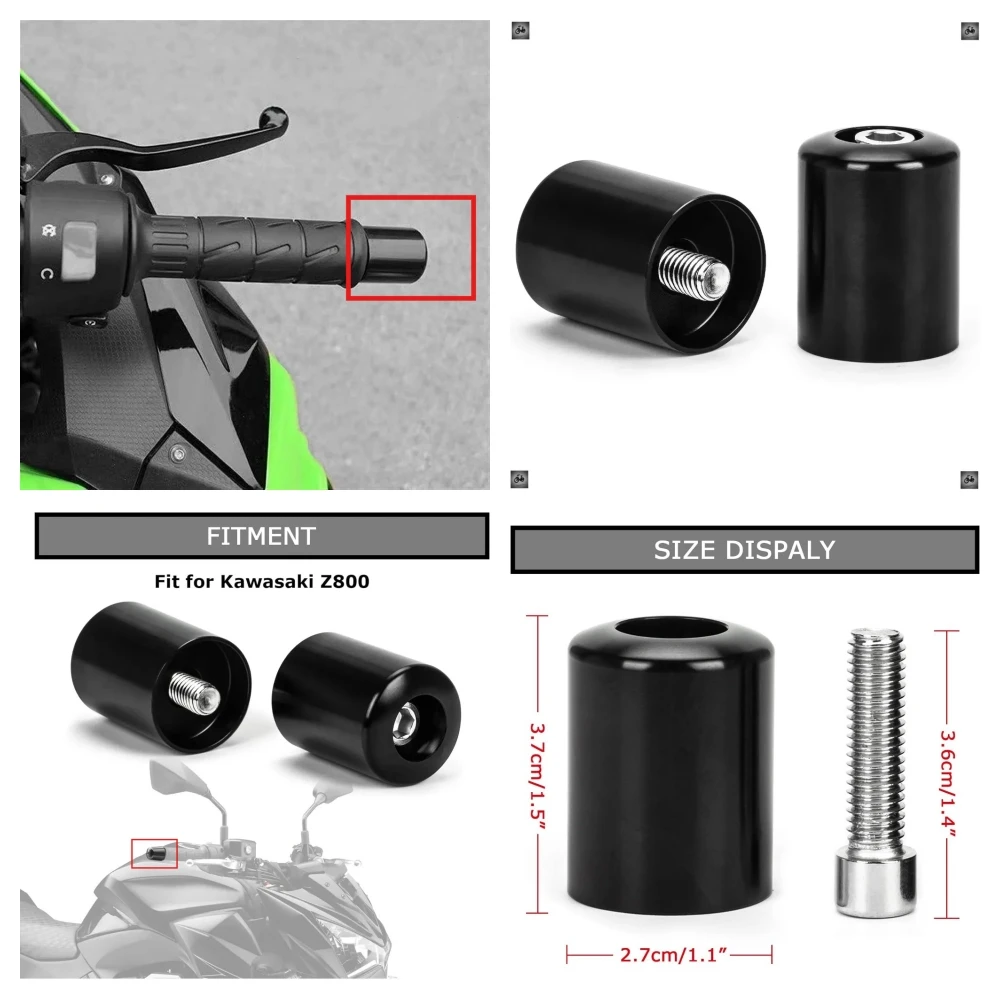 FITMENT

Fit for Kawasaki Z800

SIZE DISPALY

3.7cm/1.5"

3.6cm/1.4"

2.7cm/1.1"