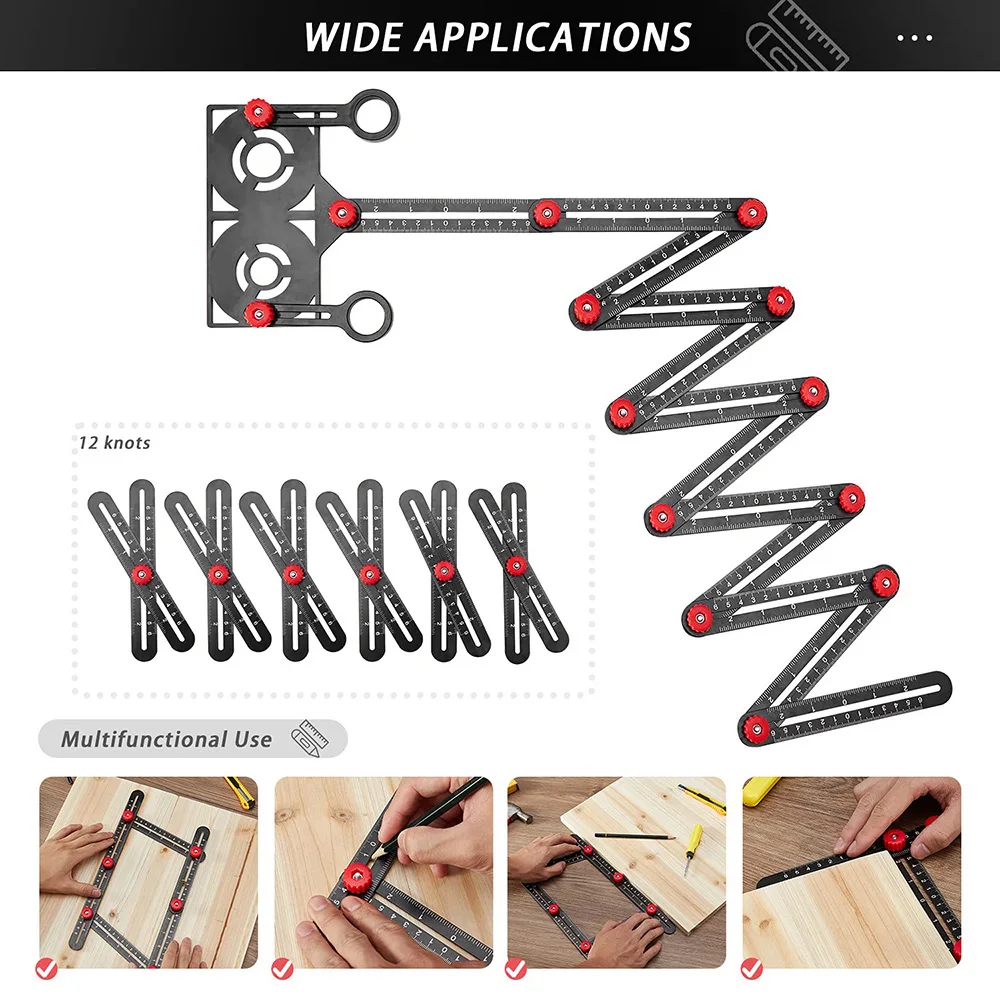 WIDE APPLICATIONS

12 knots

Multifunctional Use