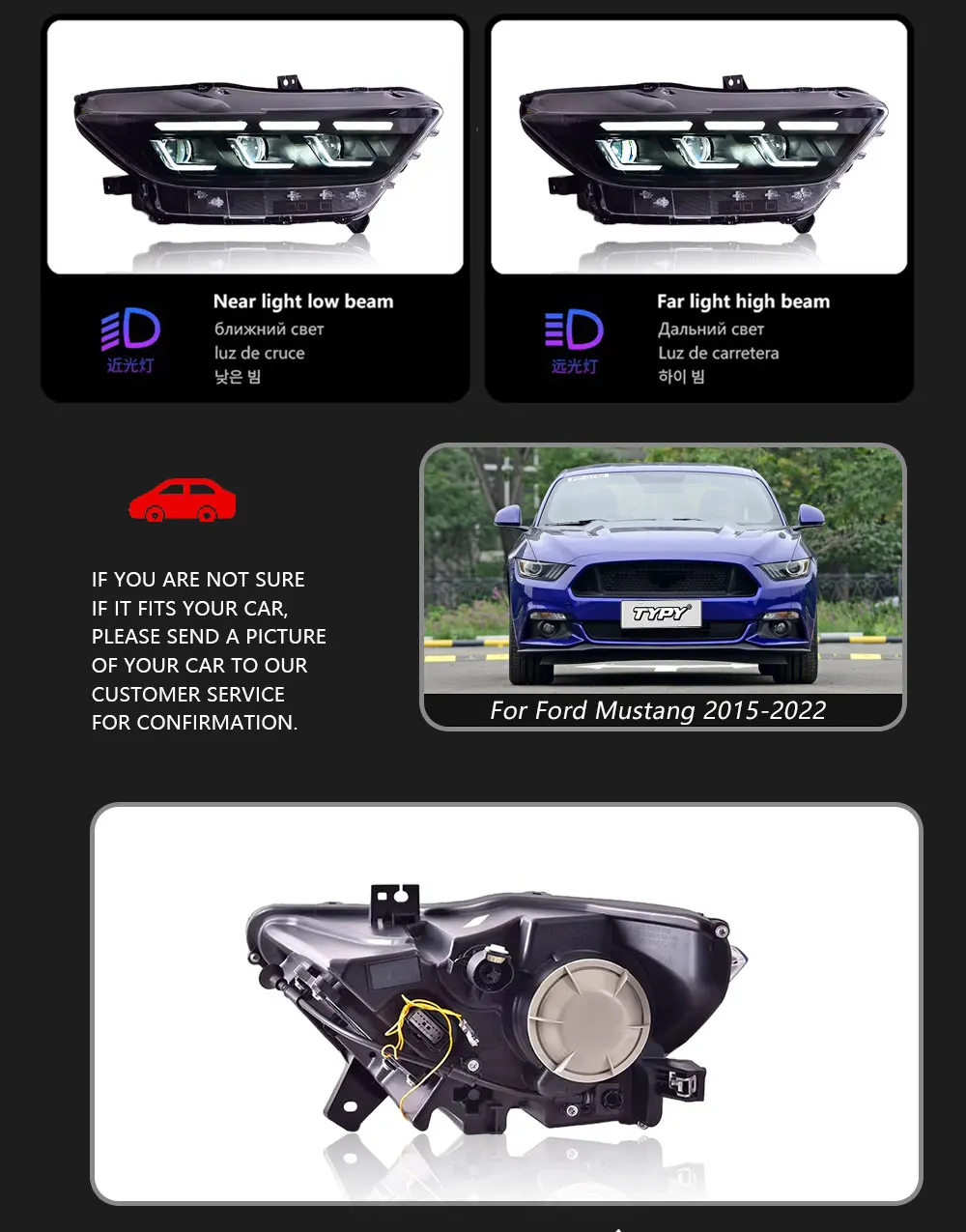 近光灯

Near light low beam
ближний свет
luz de cruce
낮은 빔

远光灯

Far light high beam
Дальний свет
Luz de carretera
하이 빔

IF YOU ARE NOT SURE IF IT FITS YOUR CAR, PLEASE SEND A PICTURE OF YOUR CAR TO OUR CUSTOMER SERVICE FOR CONFIRMATION.

TYPY

For Ford Mustang 2015-2022