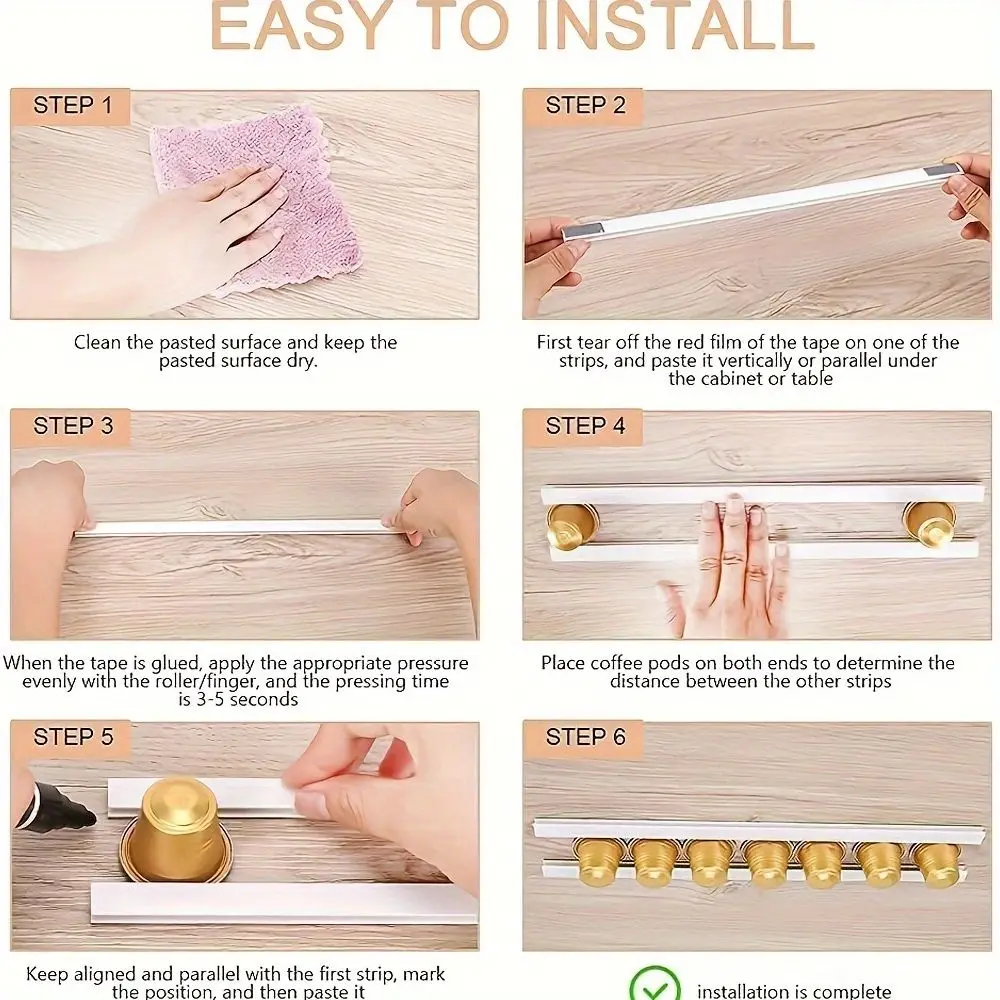 EASY TO INSTALL

STEP 1

Clean the pasted surface and keep the pasted surface dry.

STEP 2

First tear off the red film of the tape on one of the strips, and paste it vertically or parallel under the cabinet or table

STEP 3

When the tape is glued, apply the appropriate pressure evenly with the roller/finger, and the pressing time is 3-5 seconds

STEP 4

Place coffee pods on both ends to determine the distance between the other strips

STEP 5

Keep aligned and parallel with the first strip, mark the position, and then paste it

STEP 6

installation is complete