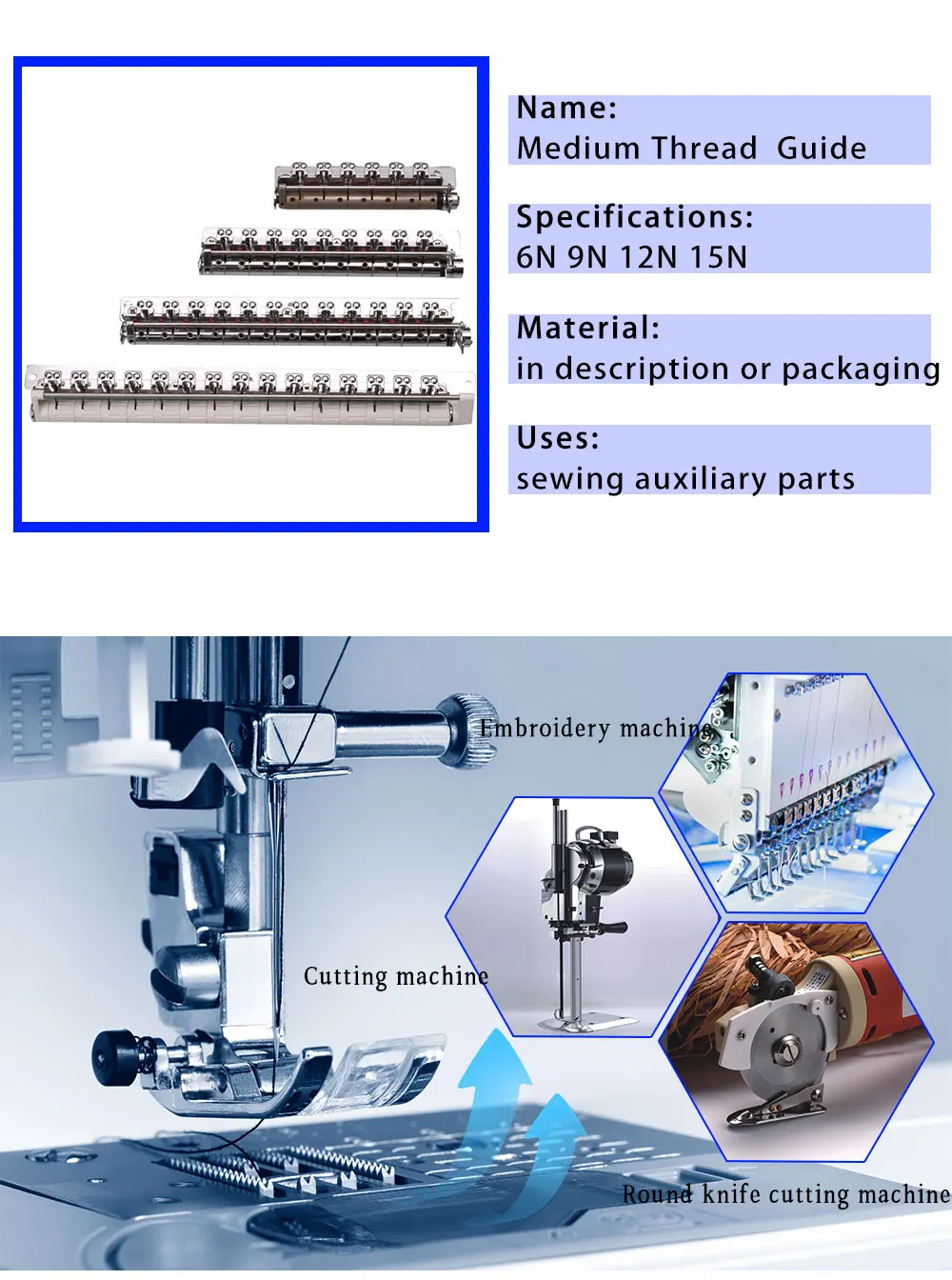 Name:
Medium Thread  Guide

Specifications:
6N 9N 12N 15N

Material:
in description or packaging

Uses:
sewing auxiliary parts

Embroidery machine

Cutting machine

Round knife cutting machine