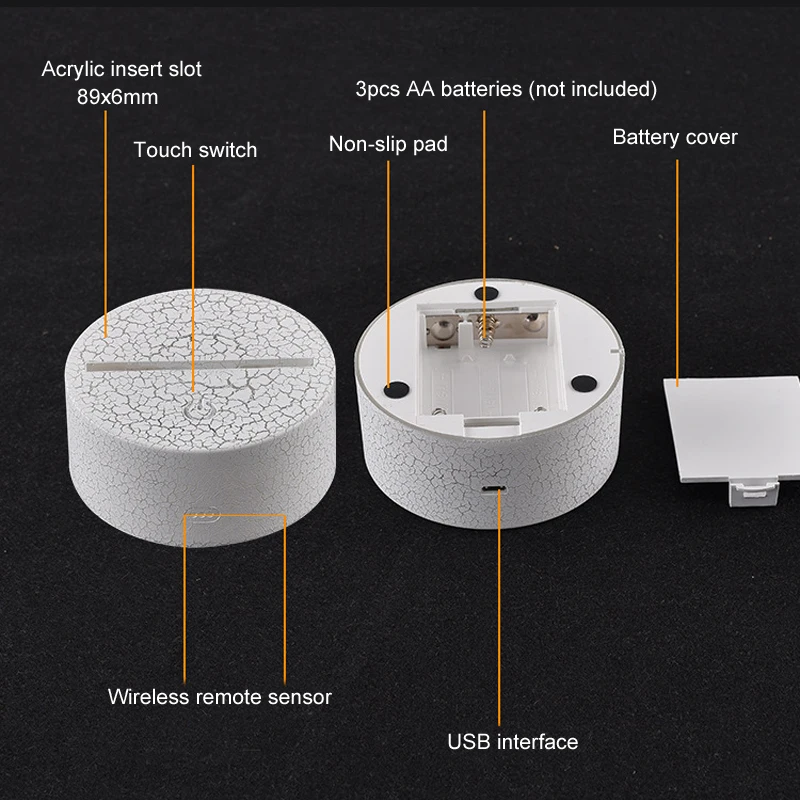 Acrylic insert slot
89x6mm

3pcs AA batteries (not included)

Touch switch

Non-slip pad

Battery cover

Wireless remote sensor

USB interface