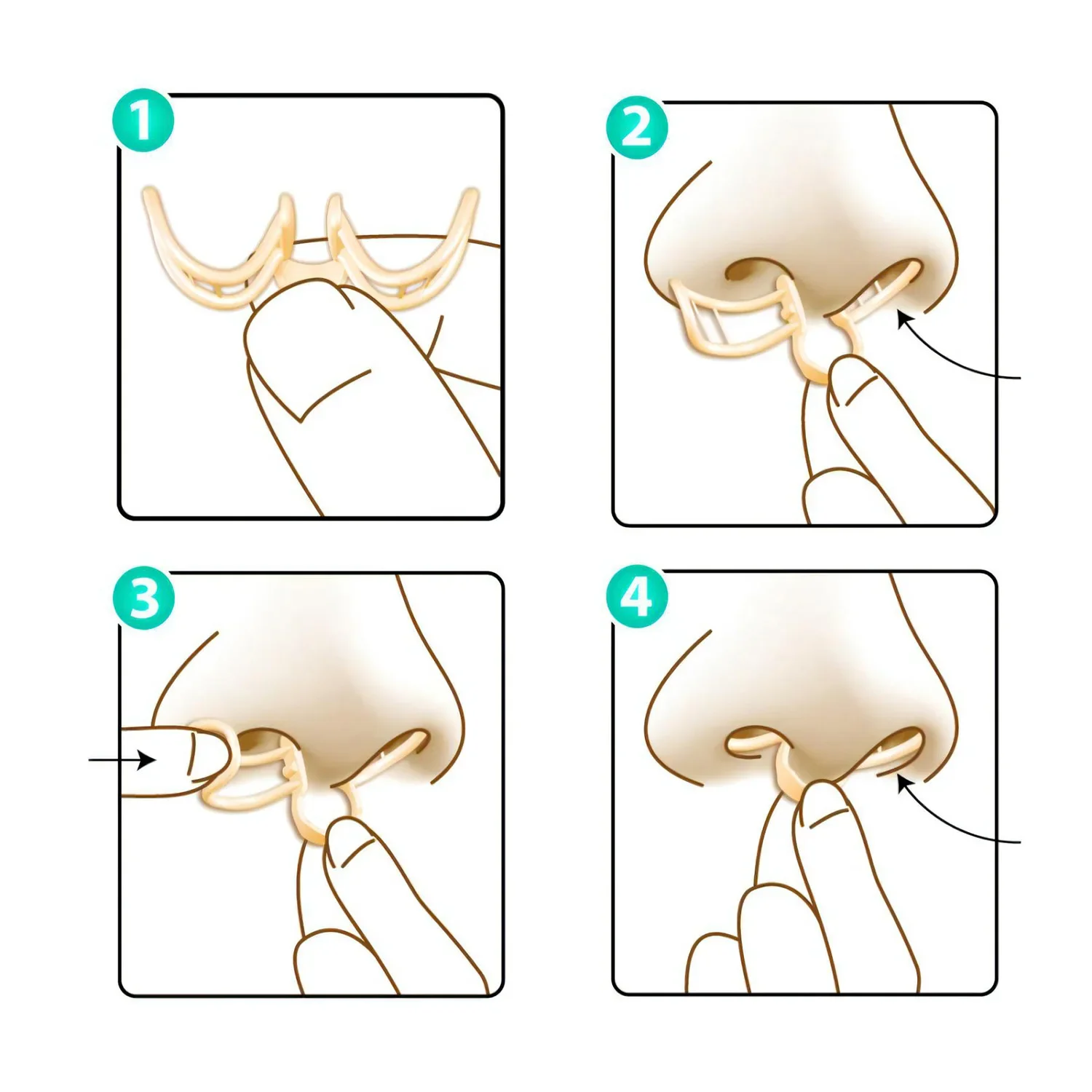 1

2

3

4