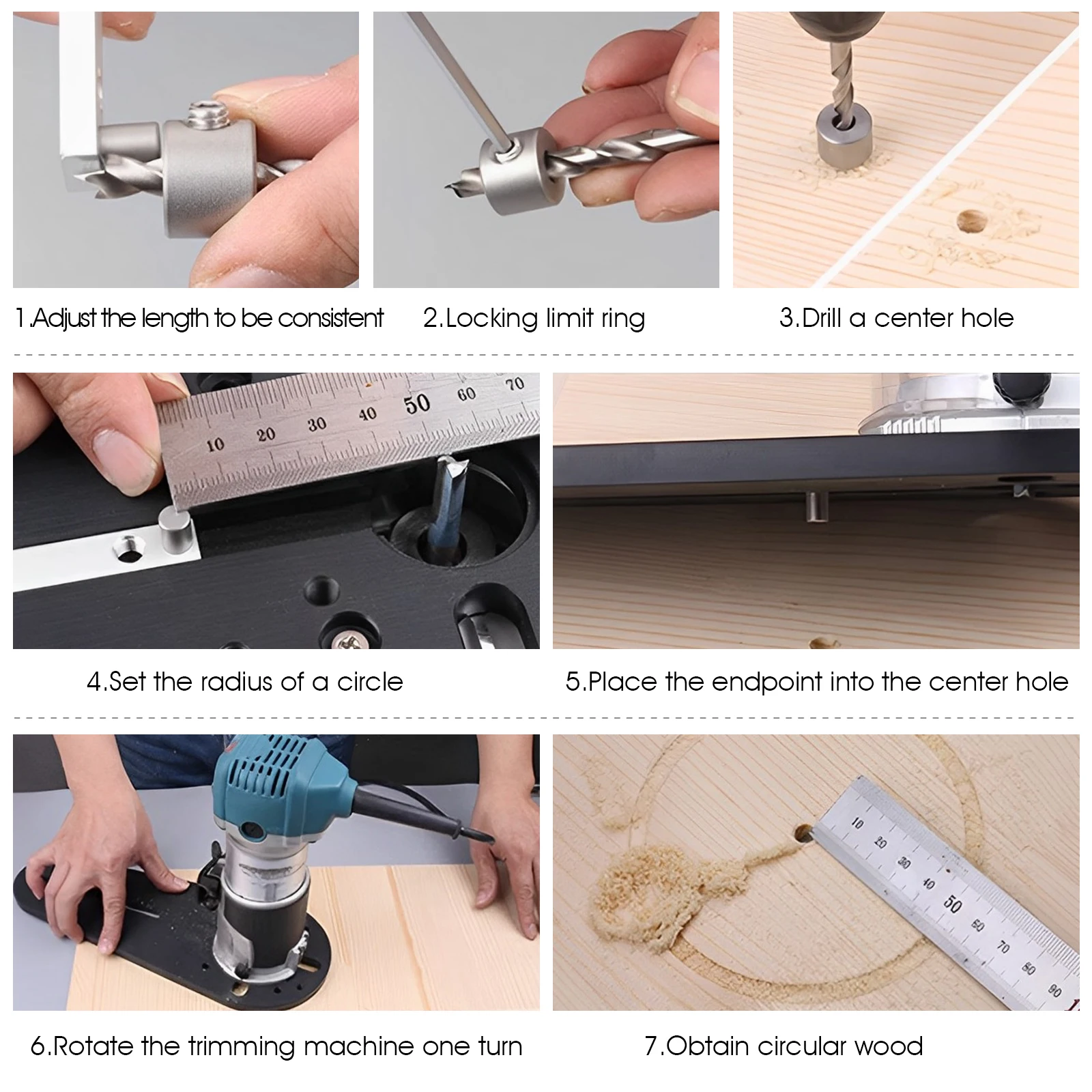 1.Adjust the length to be consistent

2.Locking limit ring

3.Drill a center hole

10 20 30 40 50 60 70

4.Set the radius of a circle

5.Place the endpoint into the center hole

6.Rotate the trimming machine one turn

10 20 30 40 50 60 70 80 90

7.Obtain circular wood