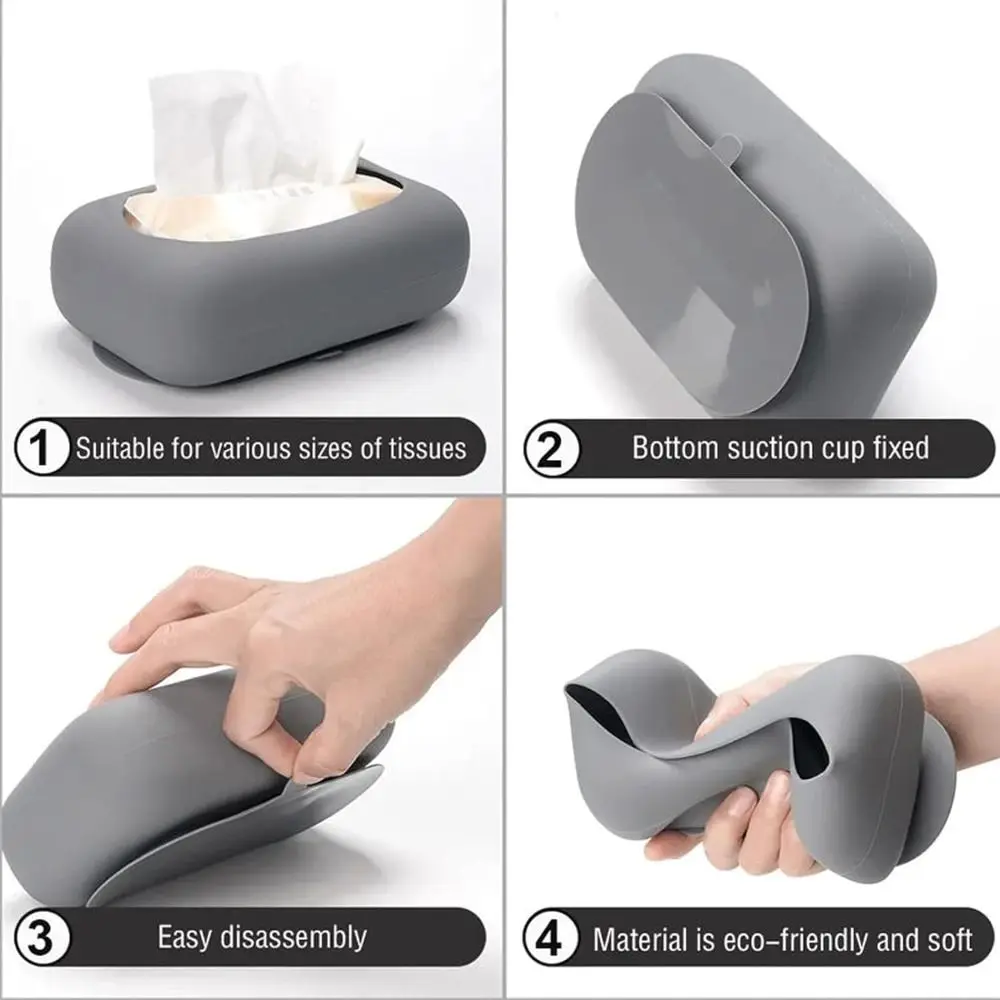 1 Suitable for various sizes of tissues

2 Bottom suction cup fixed

3 Easy disassembly

4 Material is eco-friendly and soft