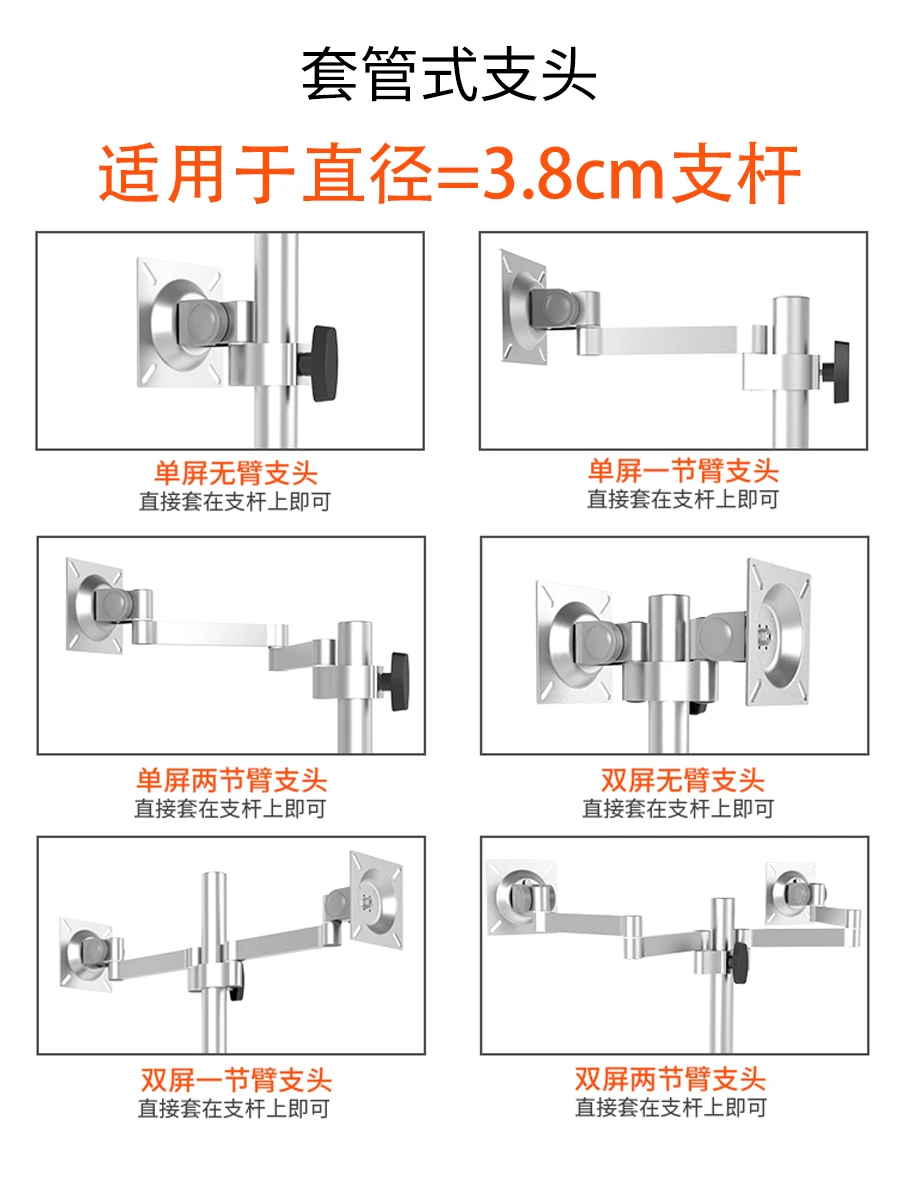 套管式支头

适用于直径=3.8cm支杆

单屏无臂支头
直接套在支杆上即可

单屏一节臂支头
直接套在支杆上即可

单屏两节臂支头
直接套在支杆上即可

双屏无臂支头
直接套在支杆上即可

双屏一节臂支头
直接套在支杆上即可

双屏两节臂支头
直接套在支杆上即可